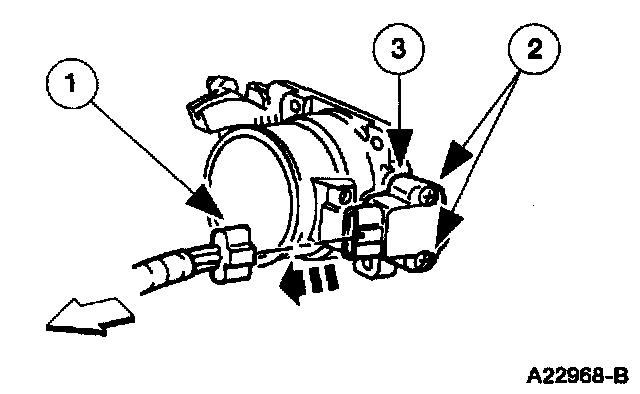 1
3
2
A22968-B