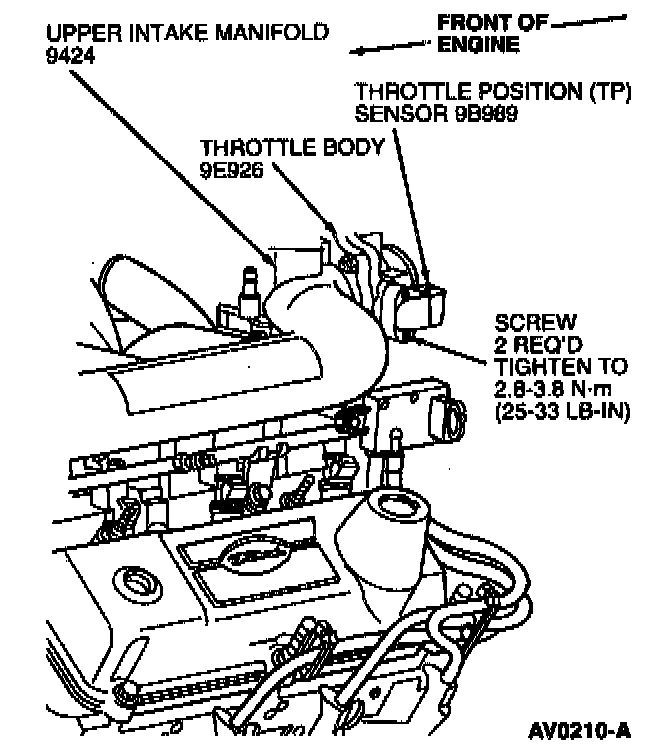 UPPER INTAKE MANIFOLD
9424

FRONT OF
ENGINE

THROTTLE POSITION (TP)
SENSOR 9B989

THROTTLE BODY
9E926

SCREW
2 REQ'D
TIGHTEN TO
2.8-3.8 N·m
(25-33 LB-IN)

AV0210-A