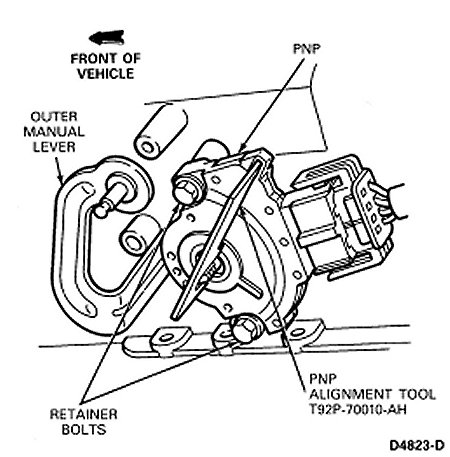 FRONT OF VEHICLE

PNP

OUTER MANUAL LEVER

PNP ALIGNMENT TOOL T92P-70010-AH

RETAINER BOLTS

D4823-D