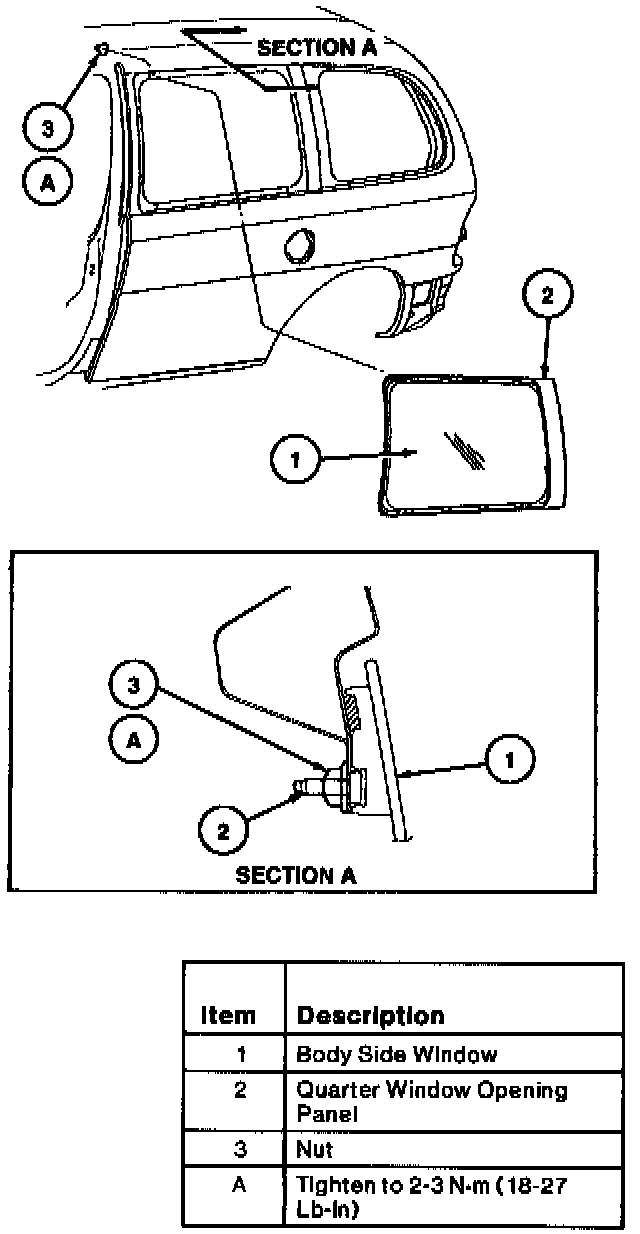 SECTION A

3

A

2

1

3

A

1

2

SECTION A

| Item | Description |
|---|---|
| 1 | Body Side Window |
| 2 | Quarter Window Opening Panel |
| 3 | Nut |
| A | Tighten to 2-3 N-m (18-27 Lb-In) |