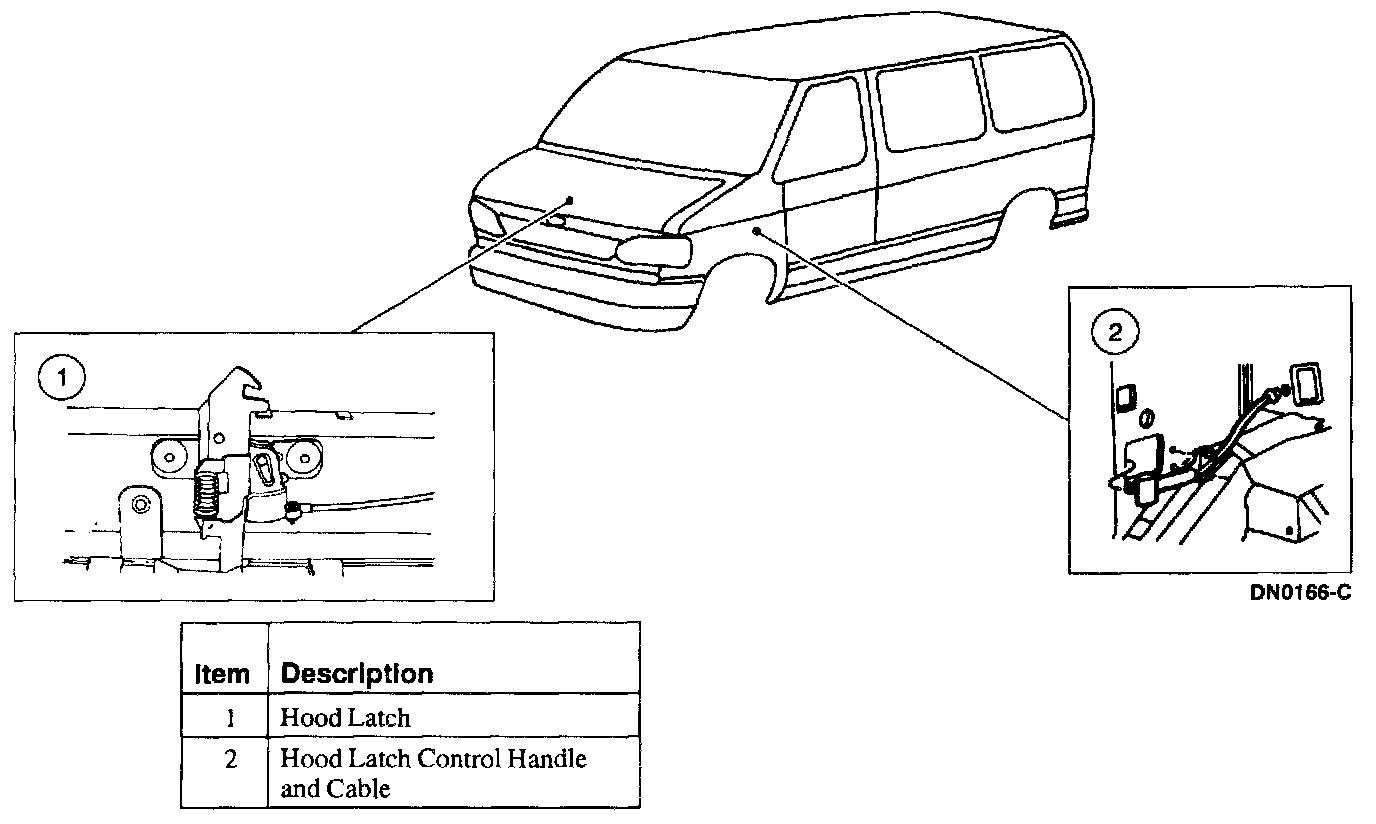 1

2

DN0166-C

| Item | Description |
|---|---|
| 1 | Hood Latch |
| 2 | Hood Latch Control Handle and Cable |