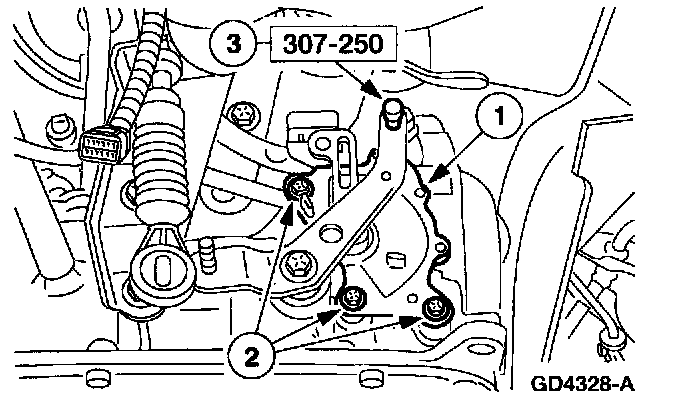 3
307-250
1
2
GD4328-A