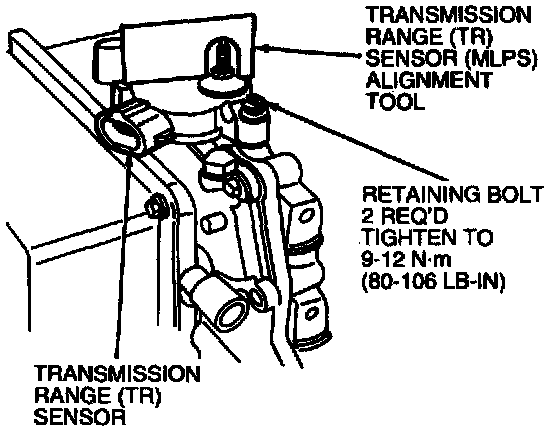 TRANSMISSION RANGE (TR) SENSOR (MLPS) ALIGNMENT TOOL

RETAINING BOLT 2 REQ'D TIGHTEN TO 9-12 N·m (80-106 LB-IN)

TRANSMISSION RANGE (TR) SENSOR