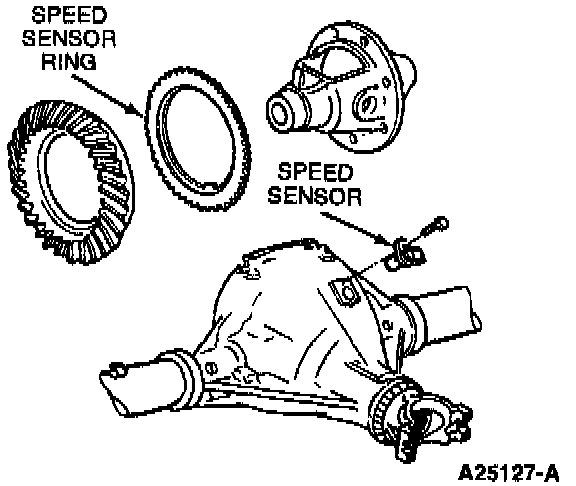 SPEED SENSOR RING

SPEED SENSOR

A25127-A