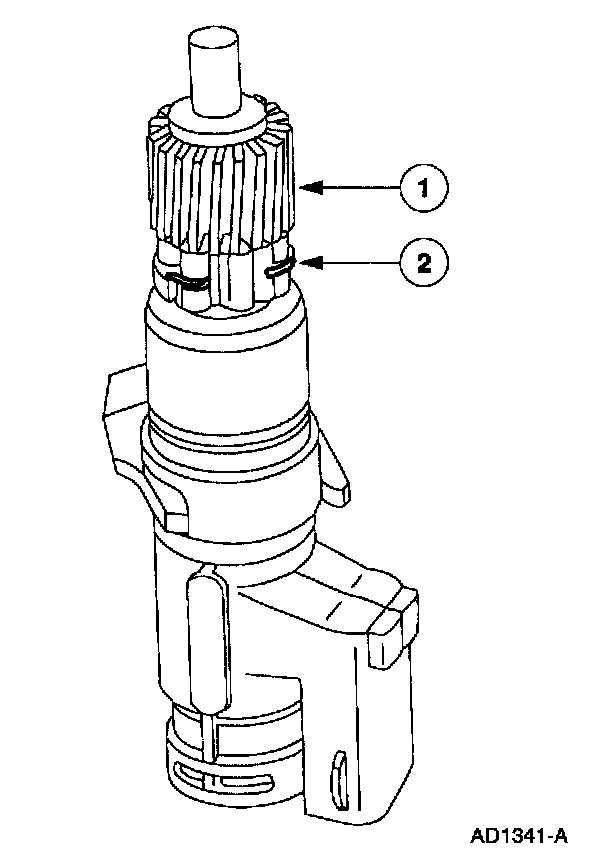 1
2
AD1341-A