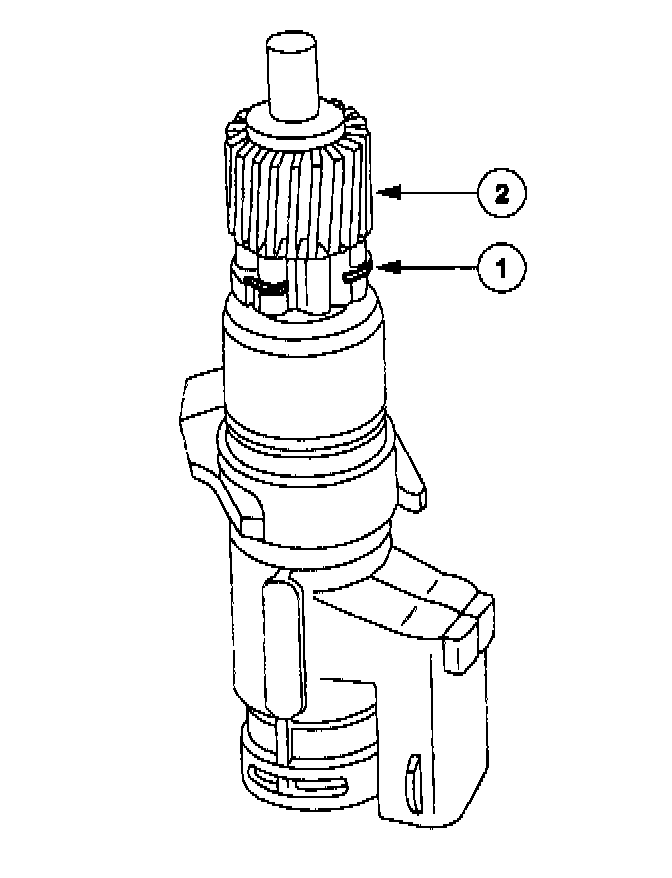 2
1