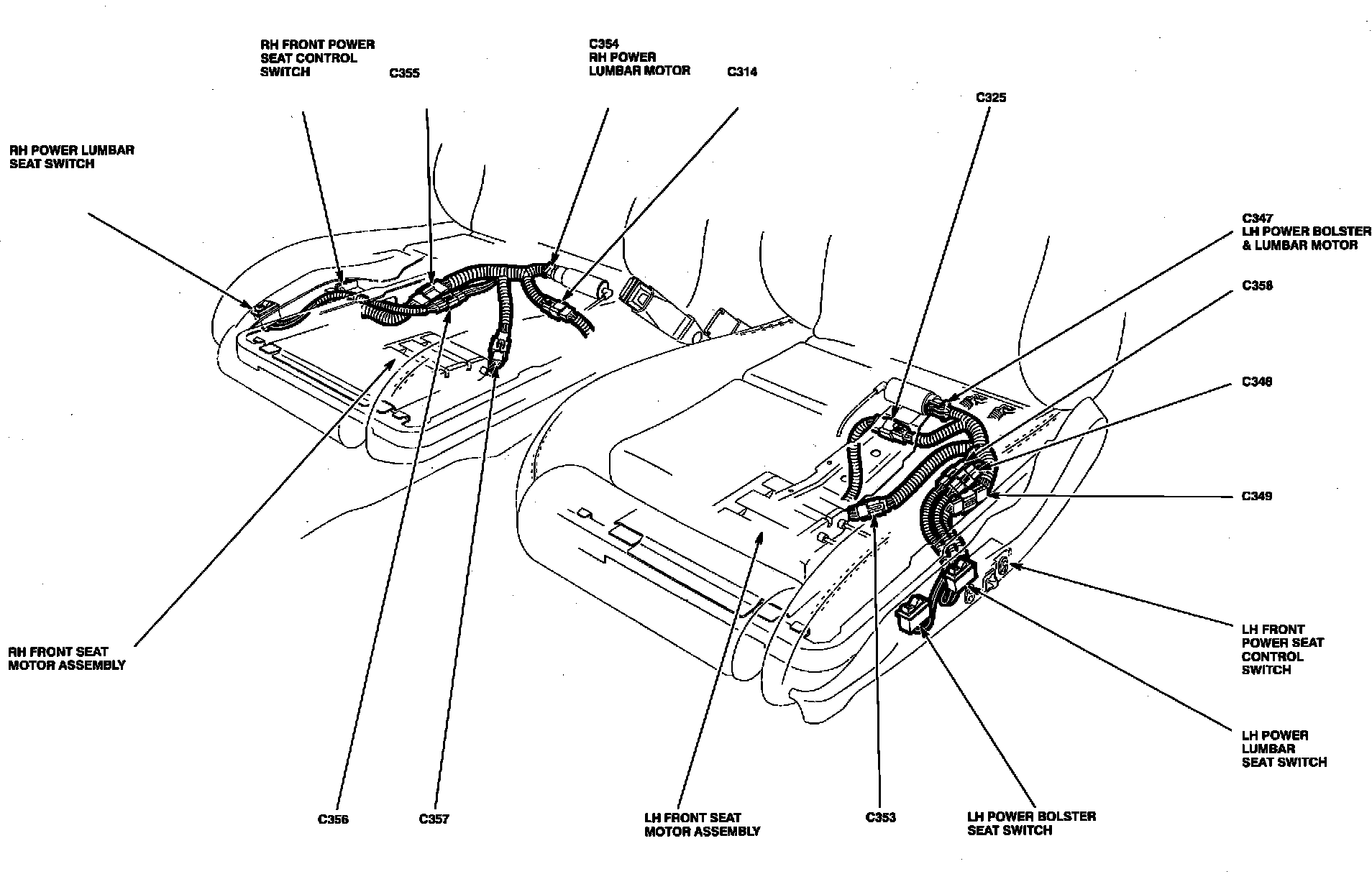 RH FRONT POWER SEAT CONTROL SWITCH

C355

C354 RH POWER LUMBAR MOTOR

C314

C325

RH POWER LUMBAR SEAT SWITCH

C347 LH POWER BOLSTER & LUMBAR MOTOR

C358

C348

C349

LH FRONT POWER SEAT CONTROL SWITCH

LH POWER LUMBAR SEAT SWITCH

RH FRONT SEAT MOTOR ASSEMBLY

C356

C357

LH FRONT SEAT MOTOR ASSEMBLY

C353

LH POWER BOLSTER SEAT SWITCH