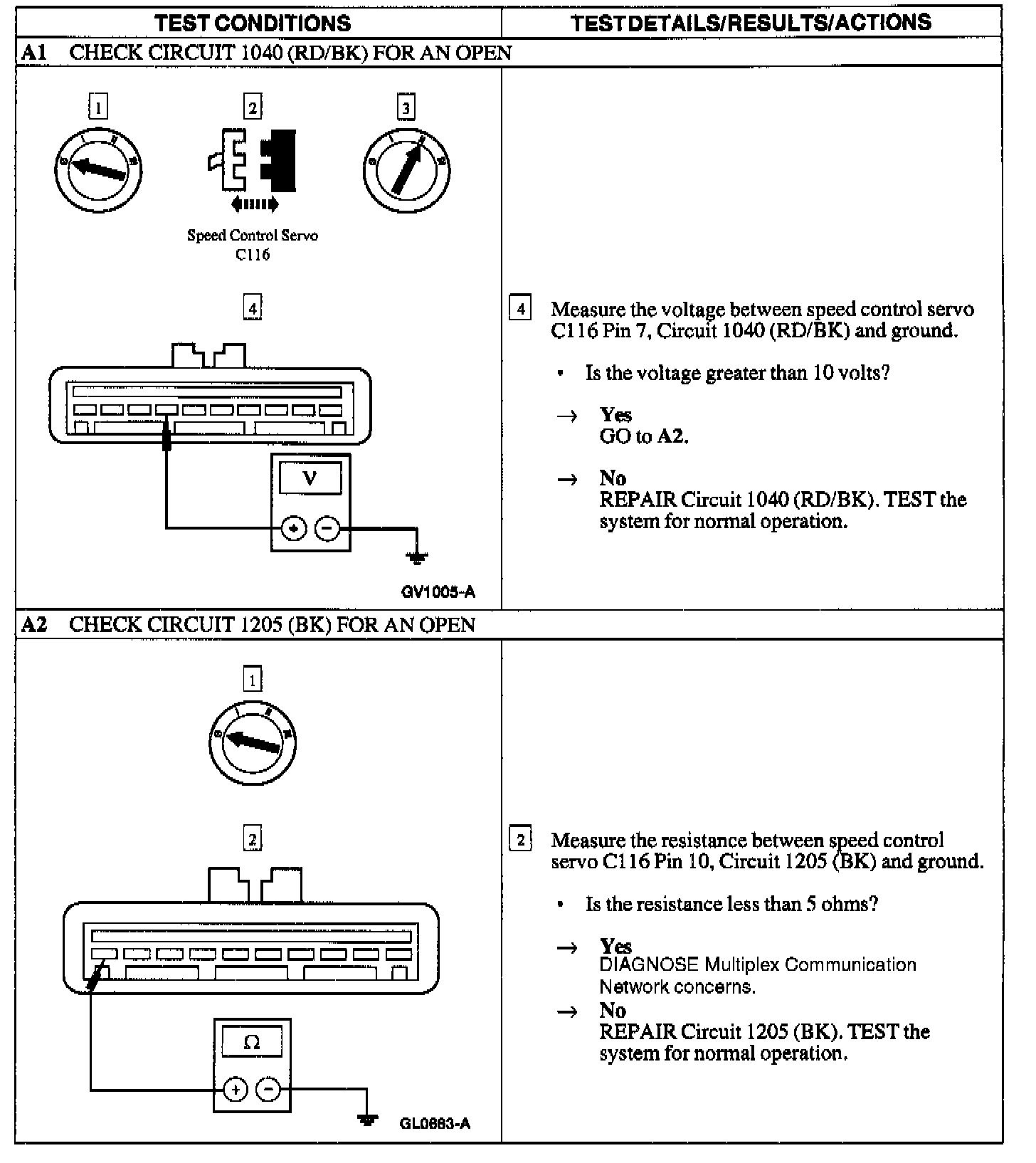 | TEST CONDITIONS | TEST DETAILS/RESULTS/ACTIONS |
|---|---|
| **A1** CHECK CIRCUIT 1040 (RD/BK) FOR AN OPEN | |
| 1 2 3 Speed Control Servo C116 4 V + − GV1005-A | 4 Measure the voltage between speed control servo C116 Pin 7, Circuit 1040 (RD/BK) and ground. • Is the voltage greater than 10 volts? → **Yes** GO to **A2**. → **No** REPAIR Circuit 1040 (RD/BK). TEST the system for normal operation. |
| **A2** CHECK CIRCUIT 1205 (BK) FOR AN OPEN | |
| 1 2 Ω + − GL0663-A | 2 Measure the resistance between speed control servo C116 Pin 10, Circuit 1205 (BK) and ground. • Is the resistance less than 5 ohms? → **Yes** DIAGNOSE Multiplex Communication Network concerns. → **No** REPAIR Circuit 1205 (BK). TEST the system for normal operation. |