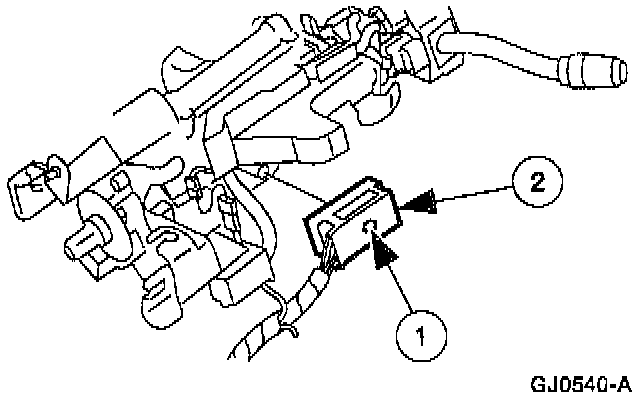 2
1
GJ0540-A