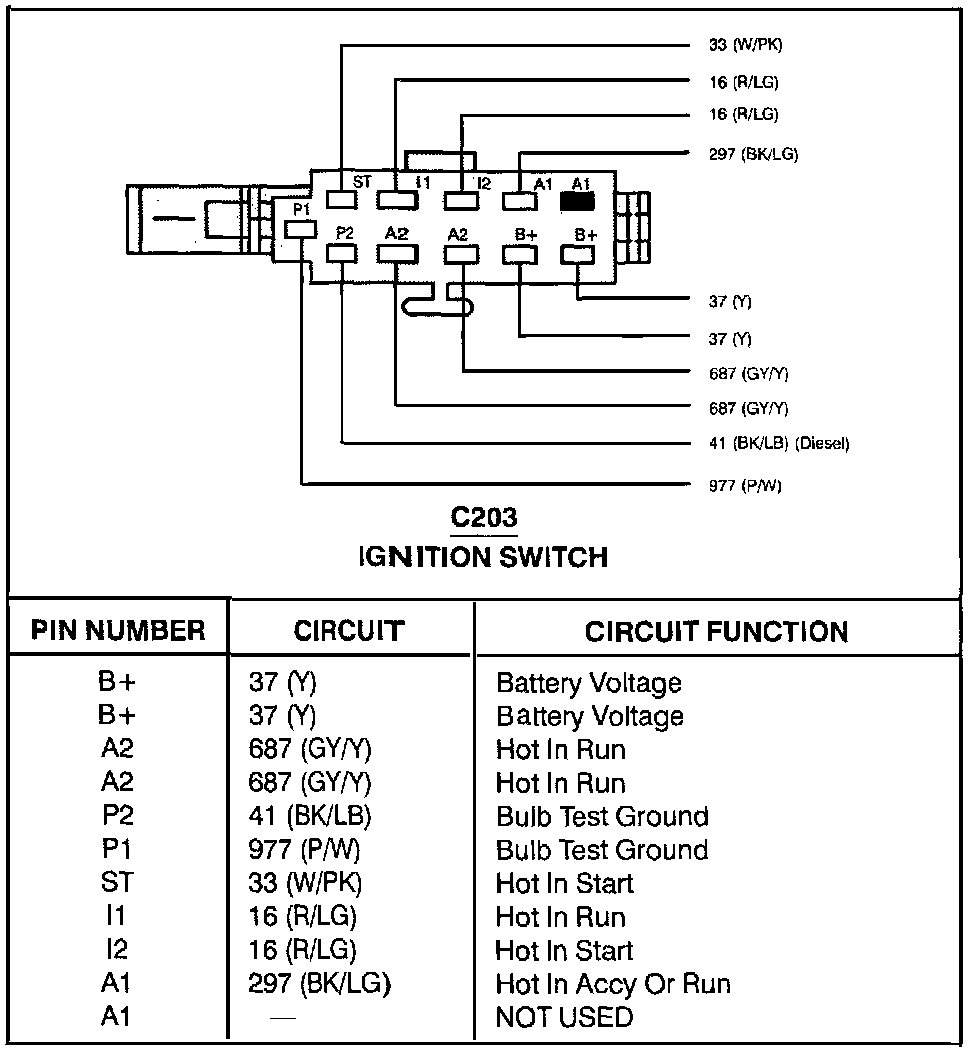 33 (W/PK)
16 (R/LG)
16 (R/LG)
297 (BK/LG)

ST I1 I2 A1 A1
P1 P2 A2 A2 B+ B+

37 (Y)
37 (Y)
687 (GY/Y)
687 (GY/Y)
41 (BK/LB) (Diesel)
977 (P/W)

C203
IGNITION SWITCH

| PIN NUMBER | CIRCUIT | CIRCUIT FUNCTION |
|---|---|---|
| B+ | 37 (Y) | Battery Voltage |
| B+ | 37 (Y) | Battery Voltage |
| A2 | 687 (GY/Y) | Hot In Run |
| A2 | 687 (GY/Y) | Hot In Run |
| P2 | 41 (BK/LB) | Bulb Test Ground |
| P1 | 977 (P/W) | Bulb Test Ground |
| ST | 33 (W/PK) | Hot In Start |
| I1 | 16 (R/LG) | Hot In Run |
| I2 | 16 (R/LG) | Hot In Start |
| A1 | 297 (BK/LG) | Hot In Accy Or Run |
| A1 | — | NOT USED |