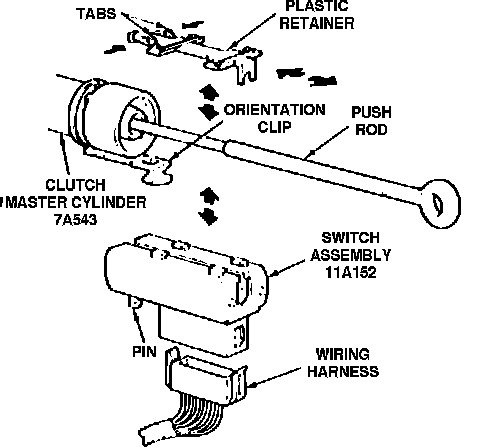 TABS

PLASTIC RETAINER

ORIENTATION CLIP

PUSH ROD

CLUTCH MASTER CYLINDER 7A543

SWITCH ASSEMBLY 11A152

PIN

WIRING HARNESS