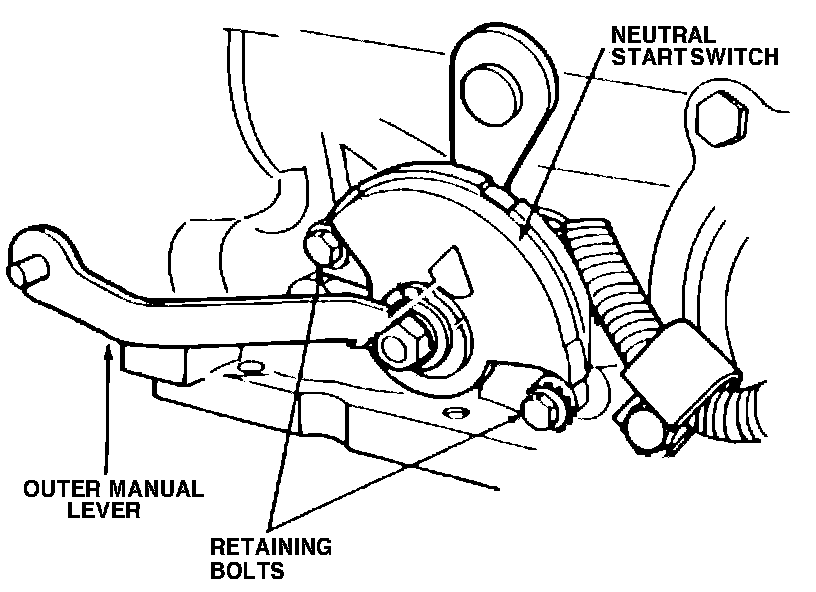 NEUTRAL START SWITCH

OUTER MANUAL LEVER

RETAINING BOLTS