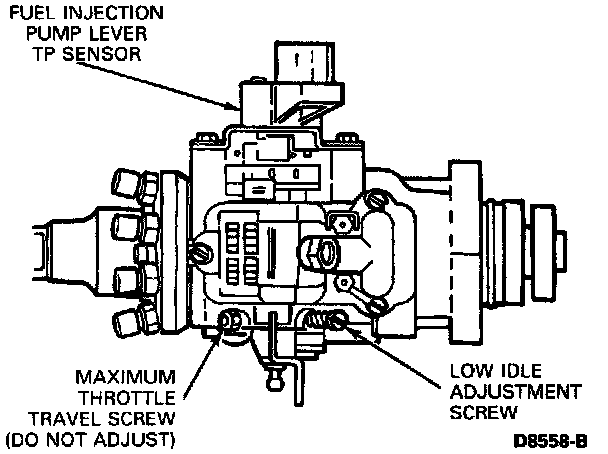 FUEL INJECTION PUMP LEVER TP SENSOR

MAXIMUM THROTTLE TRAVEL SCREW (DO NOT ADJUST)

LOW IDLE ADJUSTMENT SCREW

D8558-B