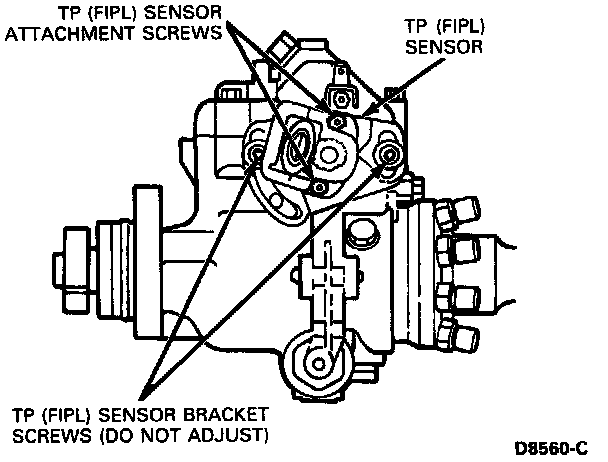 TP (FIPL) SENSOR ATTACHMENT SCREWS

TP (FIPL) SENSOR

TP (FIPL) SENSOR BRACKET SCREWS (DO NOT ADJUST)

D8560-C