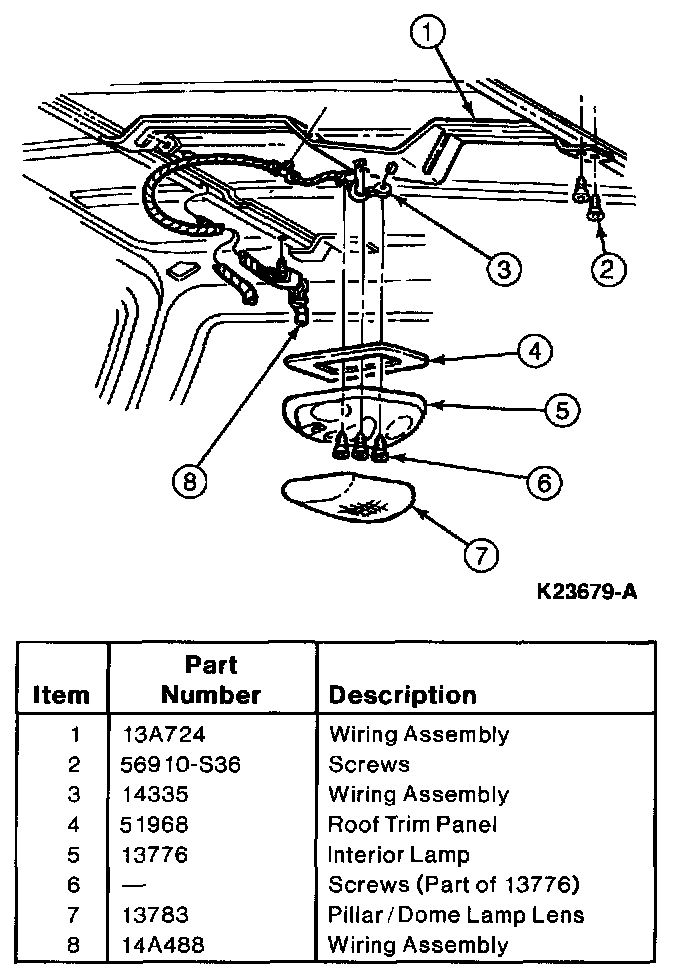 1

2

3

4

5

6

7

8

K23679-A

| Item | Part Number | Description |
|---|---|---|
| 1 | 13A724 | Wiring Assembly |
| 2 | 56910-S36 | Screws |
| 3 | 14335 | Wiring Assembly |
| 4 | 51968 | Roof Trim Panel |
| 5 | 13776 | Interior Lamp |
| 6 | — | Screws (Part of 13776) |
| 7 | 13783 | Pillar / Dome Lamp Lens |
| 8 | 14A488 | Wiring Assembly |