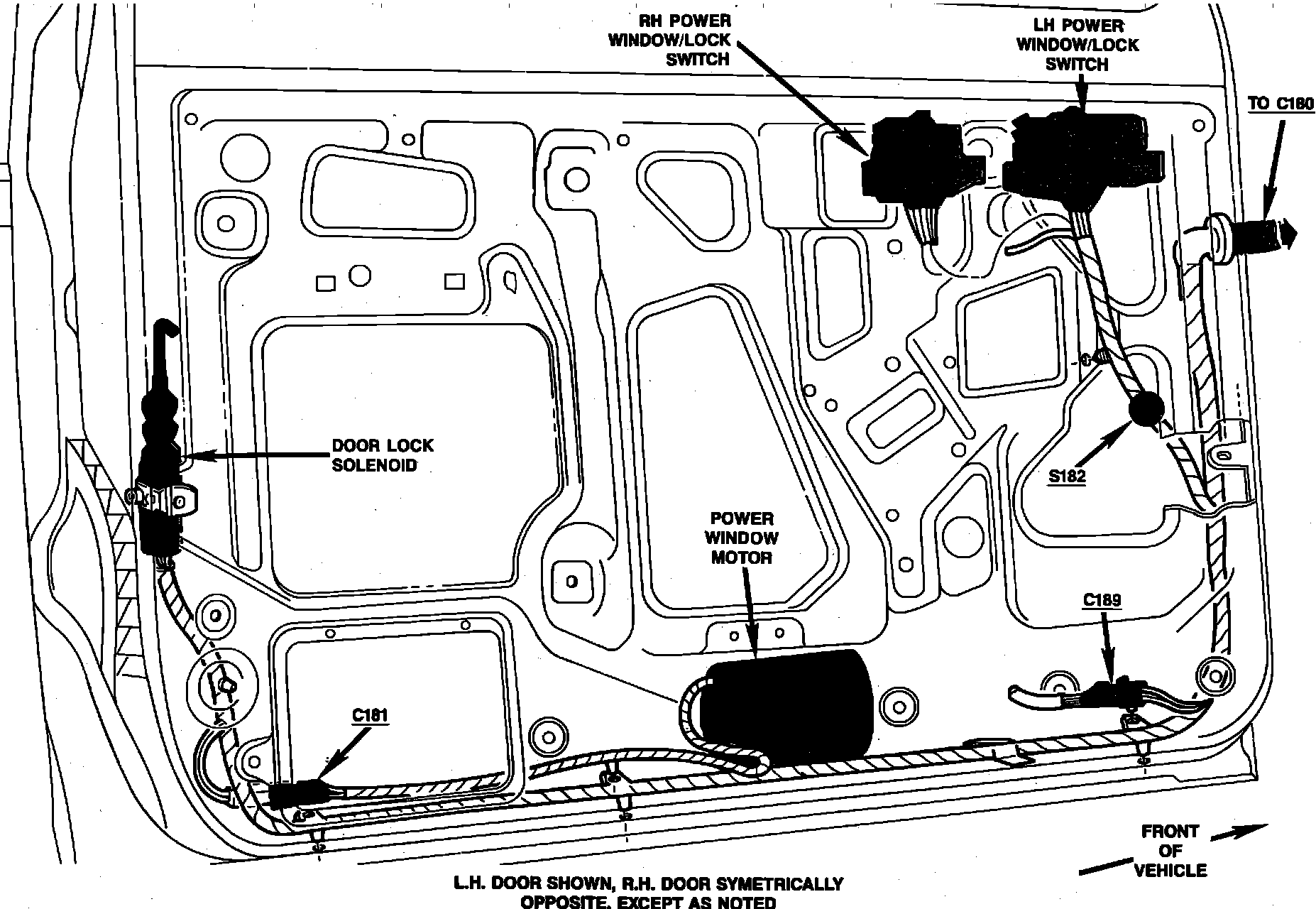 RH POWER WINDOW/LOCK SWITCH

LH POWER WINDOW/LOCK SWITCH

TO C180

DOOR LOCK SOLENOID

S182

POWER WINDOW MOTOR

C189

C181

FRONT OF VEHICLE

L.H. DOOR SHOWN, R.H. DOOR SYMETRICALLY OPPOSITE, EXCEPT AS NOTED