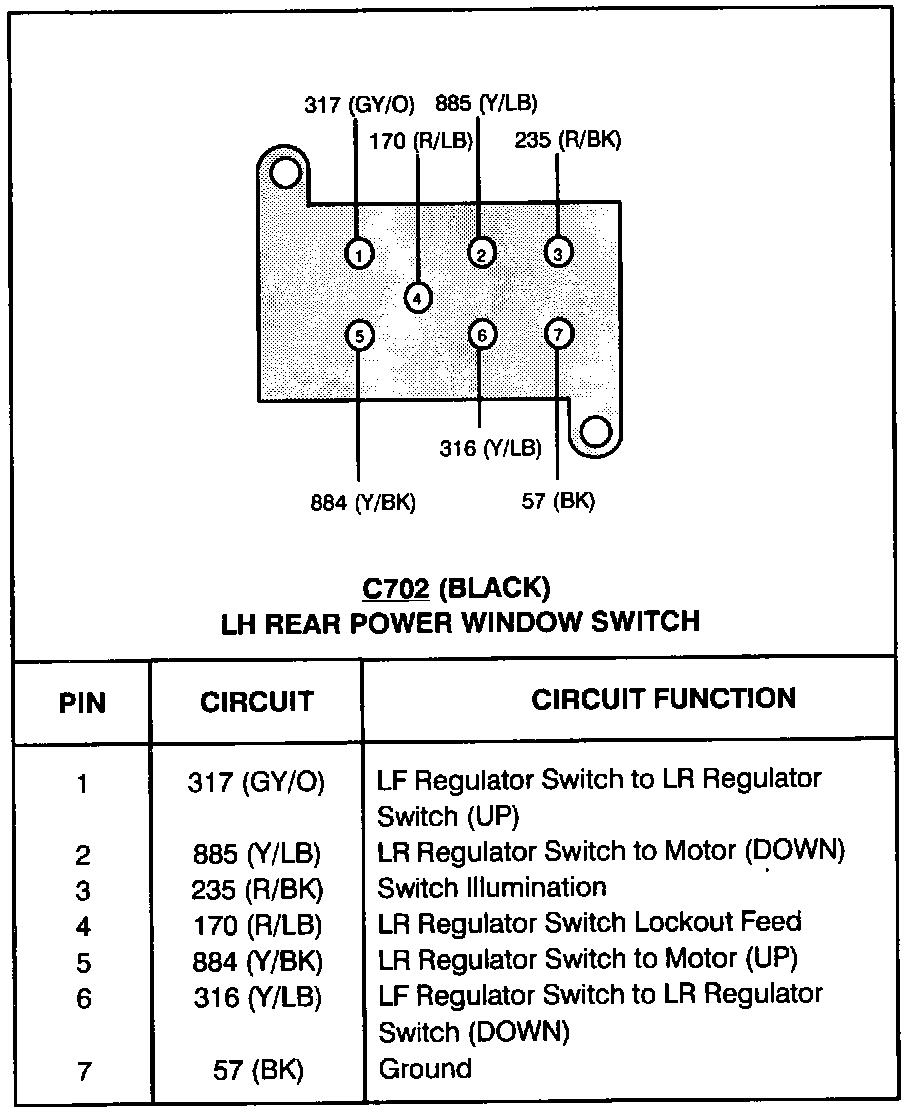 317 (GY/O)
885 (Y/LB)
170 (R/LB)
235 (R/BK)
1
2
3
4
5
6
7
316 (Y/LB)
884 (Y/BK)
57 (BK)

C702 (BLACK)
LH REAR POWER WINDOW SWITCH

| PIN | CIRCUIT | CIRCUIT FUNCTION |
|---|---|---|
| 1 | 317 (GY/O) | LF Regulator Switch to LR Regulator Switch (UP) |
| 2 | 885 (Y/LB) | LR Regulator Switch to Motor (DOWN) |
| 3 | 235 (R/BK) | Switch Illumination |
| 4 | 170 (R/LB) | LR Regulator Switch Lockout Feed |
| 5 | 884 (Y/BK) | LR Regulator Switch to Motor (UP) |
| 6 | 316 (Y/LB) | LF Regulator Switch to LR Regulator Switch (DOWN) |
| 7 | 57 (BK) | Ground |