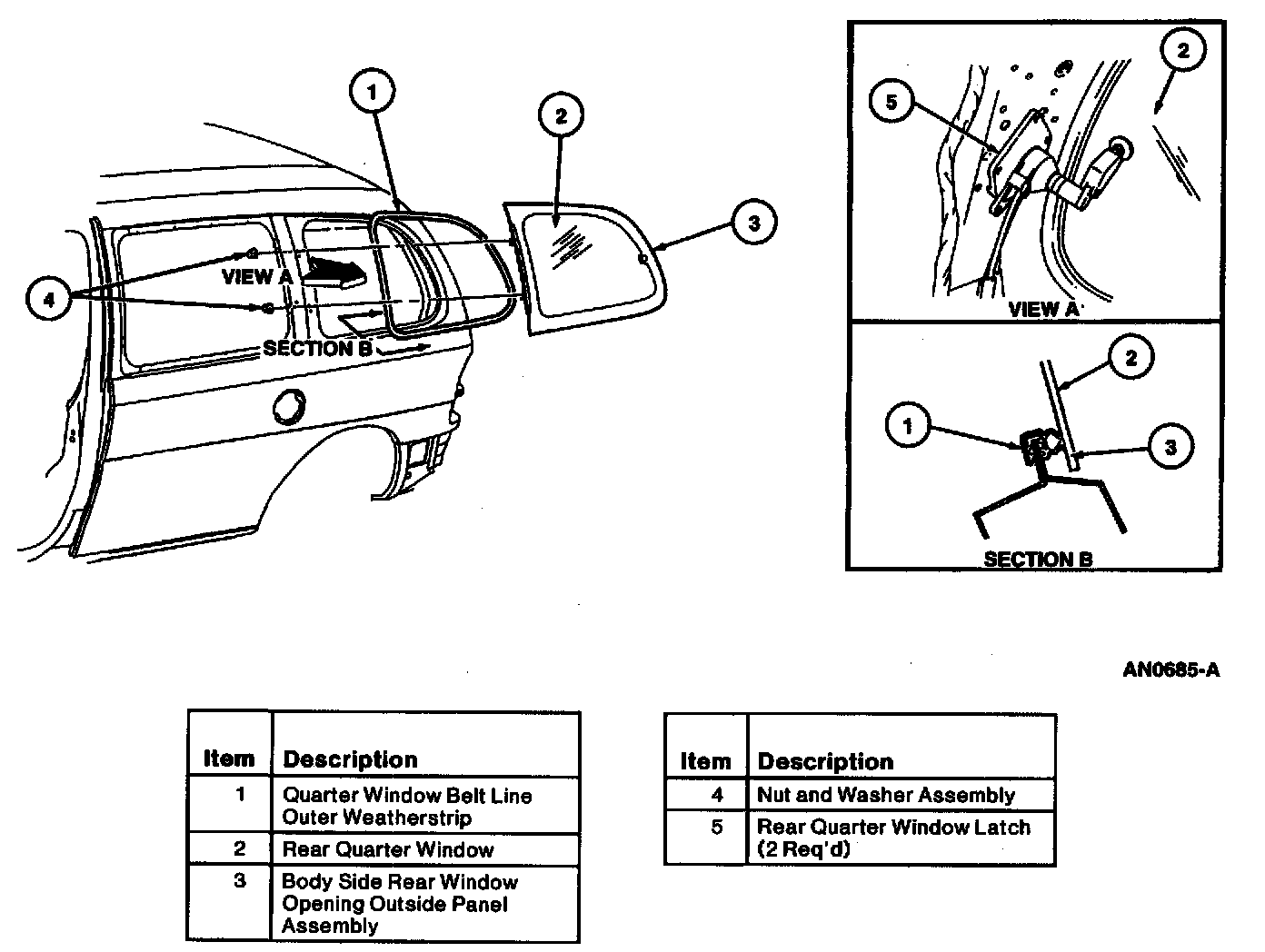 1
2
3
4
VIEW A
SECTION B
5
2
VIEW A
2
1
3
SECTION B

AN0685-A

| Item | Description |
|---|---|
| 1 | Quarter Window Belt Line Outer Weatherstrip |
| 2 | Rear Quarter Window |
| 3 | Body Side Rear Window Opening Outside Panel Assembly |

| Item | Description |
|---|---|
| 4 | Nut and Washer Assembly |
| 5 | Rear Quarter Window Latch (2 Req'd) |