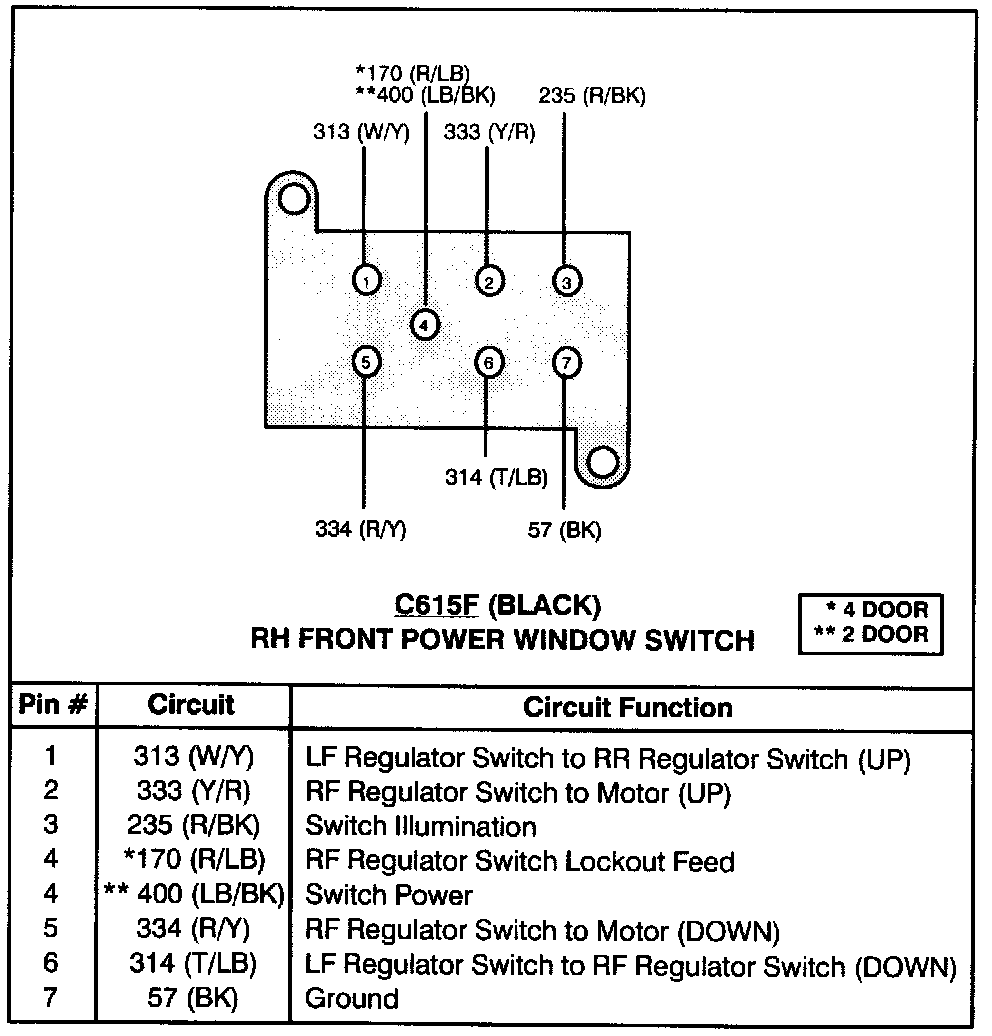 *170 (R/LB)
**400 (LB/BK)
235 (R/BK)
313 (W/Y)
333 (Y/R)

1
2
3
4
5
6
7

314 (T/LB)
334 (R/Y)
57 (BK)

C615F (BLACK)
RH FRONT POWER WINDOW SWITCH

* 4 DOOR
** 2 DOOR

| Pin # | Circuit | Circuit Function |
|---|---|---|
| 1 | 313 (W/Y) | LF Regulator Switch to RR Regulator Switch (UP) |
| 2 | 333 (Y/R) | RF Regulator Switch to Motor (UP) |
| 3 | 235 (R/BK) | Switch Illumination |
| 4 | *170 (R/LB) | RF Regulator Switch Lockout Feed |
| 4 | ** 400 (LB/BK) | Switch Power |
| 5 | 334 (R/Y) | RF Regulator Switch to Motor (DOWN) |
| 6 | 314 (T/LB) | LF Regulator Switch to RF Regulator Switch (DOWN) |
| 7 | 57 (BK) | Ground |