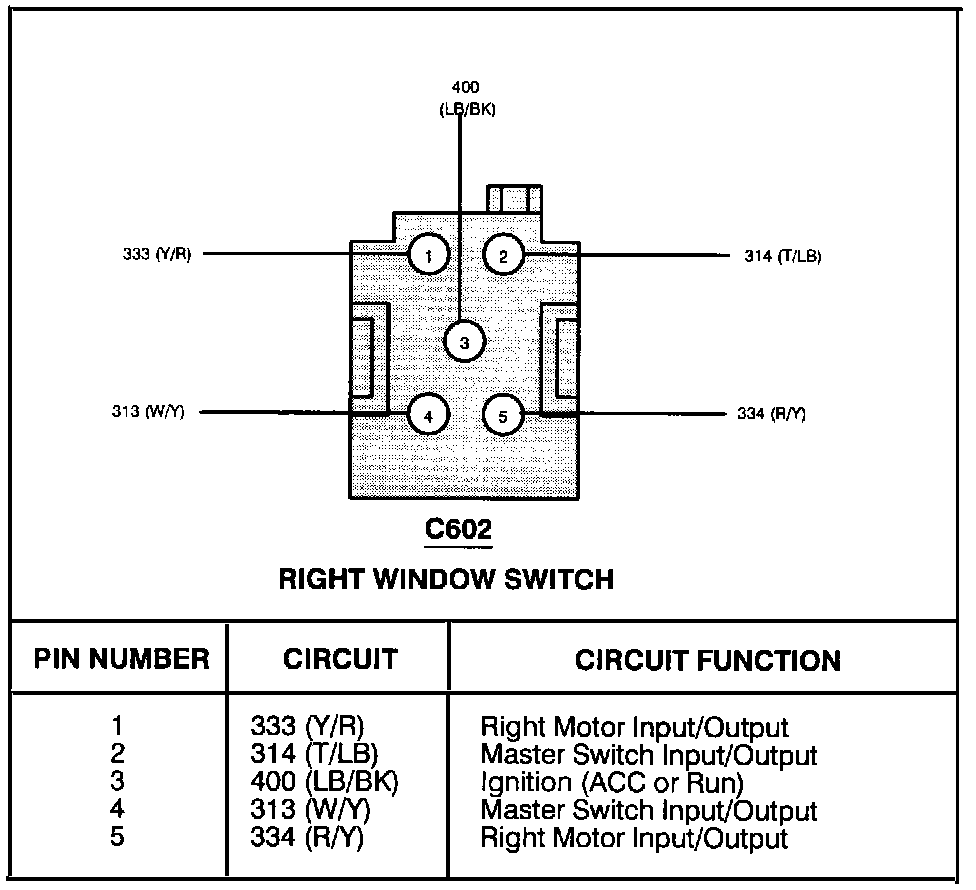 400
(LB/BK)

333 (Y/R)
1
2
314 (T/LB)
3
313 (W/Y)
4
5
334 (R/Y)

C602

RIGHT WINDOW SWITCH

| PIN NUMBER | CIRCUIT | CIRCUIT FUNCTION |
|---|---|---|
| 1 | 333 (Y/R) | Right Motor Input/Output |
| 2 | 314 (T/LB) | Master Switch Input/Output |
| 3 | 400 (LB/BK) | Ignition (ACC or Run) |
| 4 | 313 (W/Y) | Master Switch Input/Output |
| 5 | 334 (R/Y) | Right Motor Input/Output |