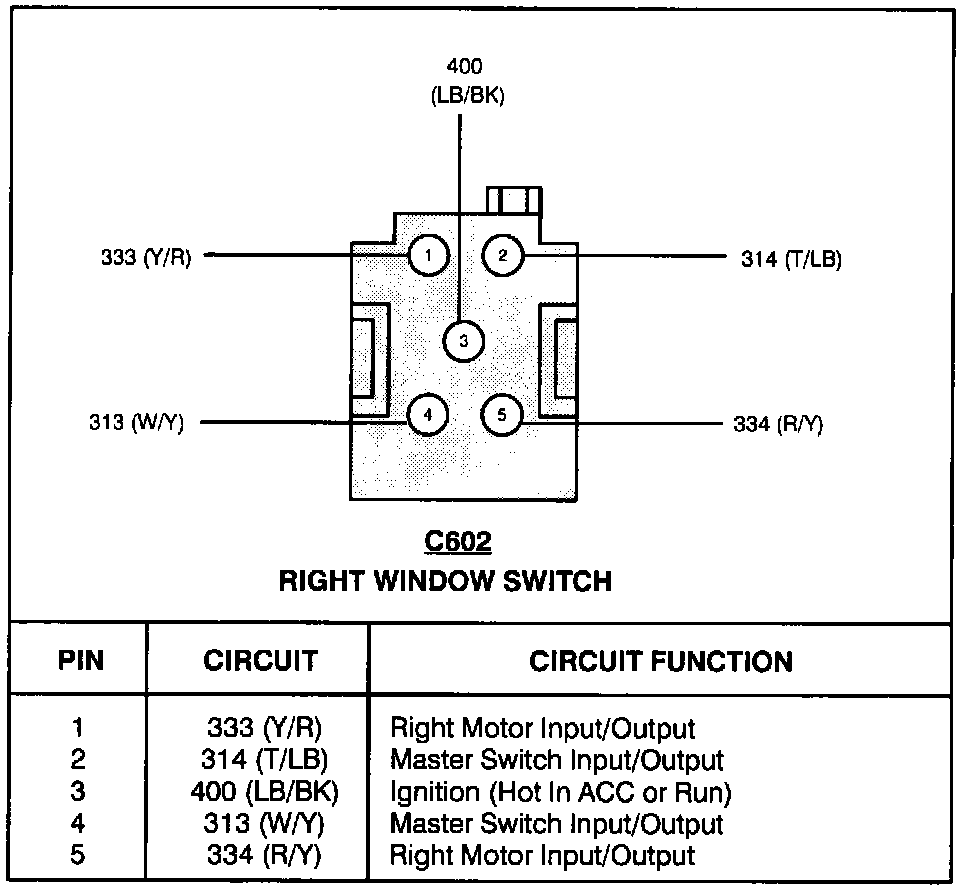 400
(LB/BK)

333 (Y/R)

1

2

314 (T/LB)

3

313 (W/Y)

4

5

334 (R/Y)

C602
RIGHT WINDOW SWITCH

| PIN | CIRCUIT | CIRCUIT FUNCTION |
|---|---|---|
| 1 | 333 (Y/R) | Right Motor Input/Output |
| 2 | 314 (T/LB) | Master Switch Input/Output |
| 3 | 400 (LB/BK) | Ignition (Hot In ACC or Run) |
| 4 | 313 (W/Y) | Master Switch Input/Output |
| 5 | 334 (R/Y) | Right Motor Input/Output |