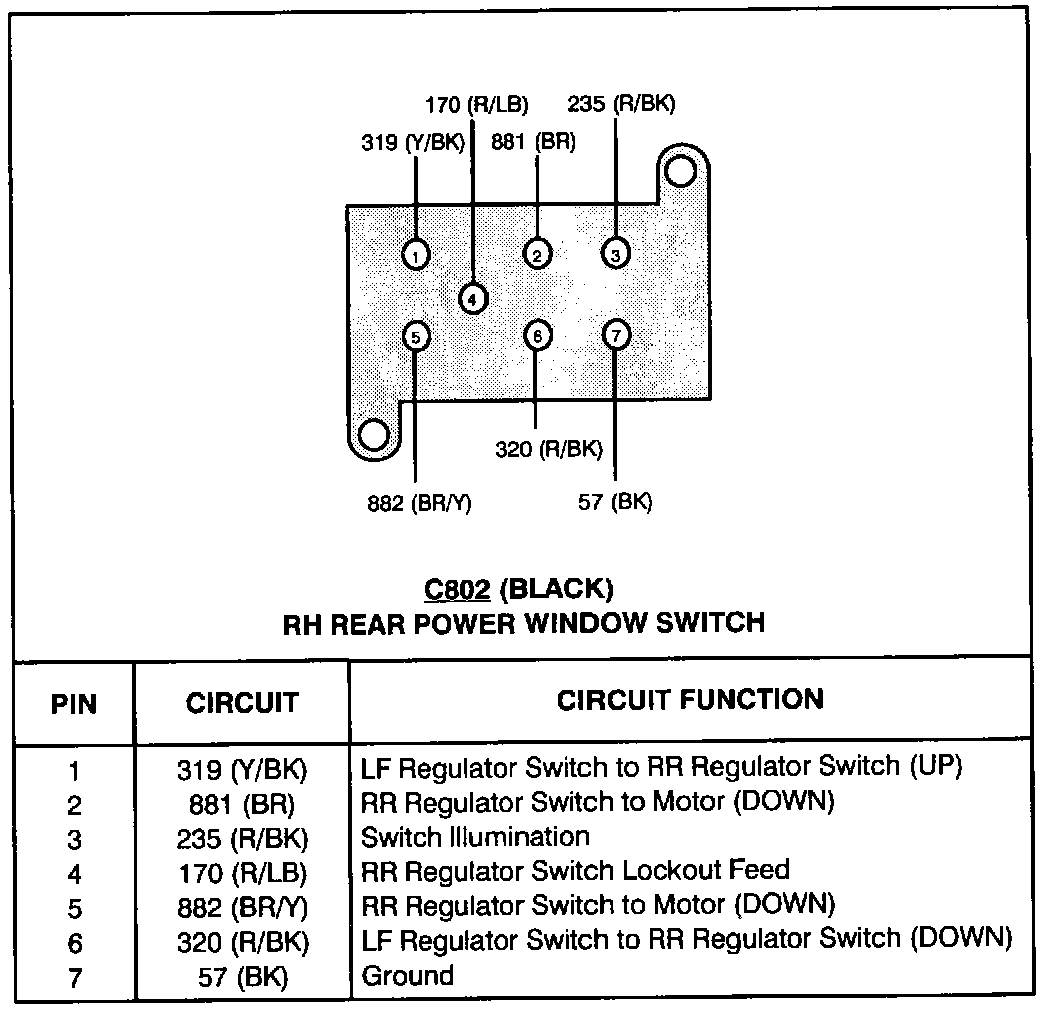 170 (R/LB)
235 (R/BK)
319 (Y/BK)
881 (BR)

1
2
3
4
5
6
7

320 (R/BK)
882 (BR/Y)
57 (BK)

C802 (BLACK)
RH REAR POWER WINDOW SWITCH

| PIN | CIRCUIT | CIRCUIT FUNCTION |
|---|---|---|
| 1 | 319 (Y/BK) | LF Regulator Switch to RR Regulator Switch (UP) |
| 2 | 881 (BR) | RR Regulator Switch to Motor (DOWN) |
| 3 | 235 (R/BK) | Switch Illumination |
| 4 | 170 (R/LB) | RR Regulator Switch Lockout Feed |
| 5 | 882 (BR/Y) | RR Regulator Switch to Motor (DOWN) |
| 6 | 320 (R/BK) | LF Regulator Switch to RR Regulator Switch (DOWN) |
| 7 | 57 (BK) | Ground |