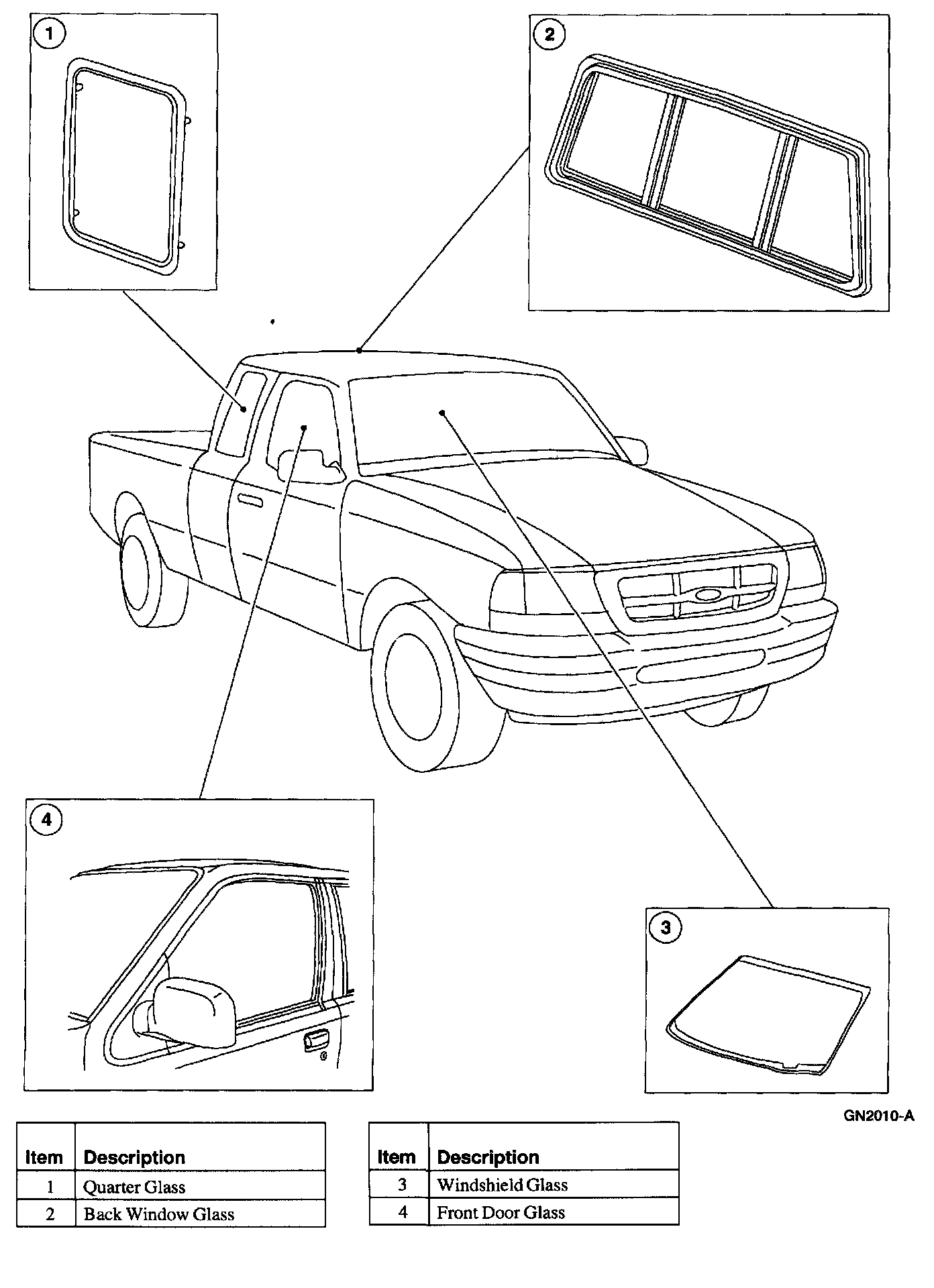 1

2

4

3

GN2010-A

| Item | Description |
|---|---|
| 1 | Quarter Glass |
| 2 | Back Window Glass |

| Item | Description |
|---|---|
| 3 | Windshield Glass |
| 4 | Front Door Glass |