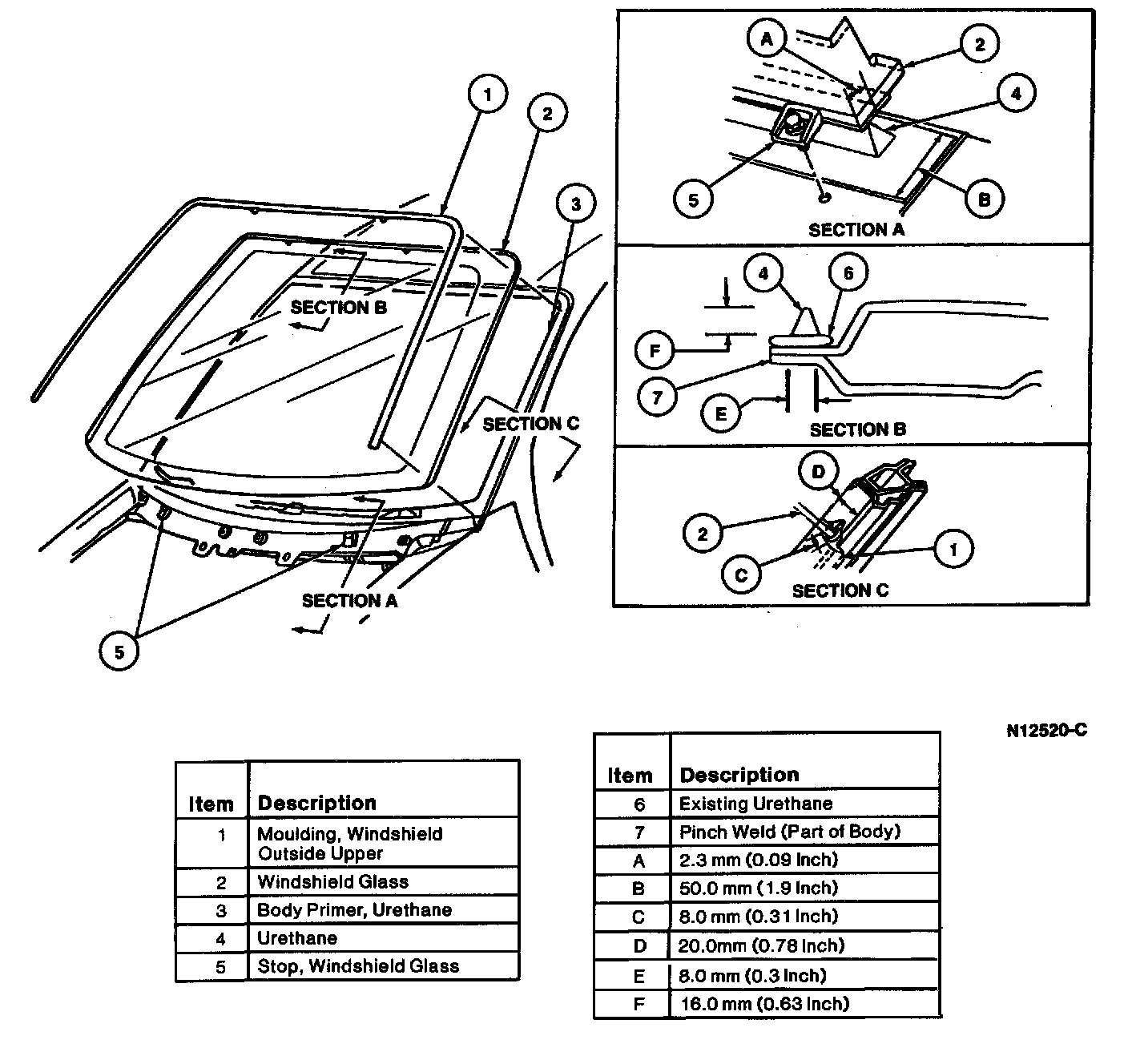 1
2
3
SECTION B
SECTION C
SECTION A
5

A
2
4
5
B
SECTION A

4
6
F
7
E
SECTION B

D
2
C
1
SECTION C

N12520-C

| Item | Description |
|---|---|
| 1 | Moulding, Windshield Outside Upper |
| 2 | Windshield Glass |
| 3 | Body Primer, Urethane |
| 4 | Urethane |
| 5 | Stop, Windshield Glass |

| Item | Description |
|---|---|
| 6 | Existing Urethane |
| 7 | Pinch Weld (Part of Body) |
| A | 2.3 mm (0.09 Inch) |
| B | 50.0 mm (1.9 Inch) |
| C | 8.0 mm (0.31 Inch) |
| D | 20.0mm (0.78 Inch) |
| E | 8.0 mm (0.3 Inch) |
| F | 16.0 mm (0.63 Inch) |