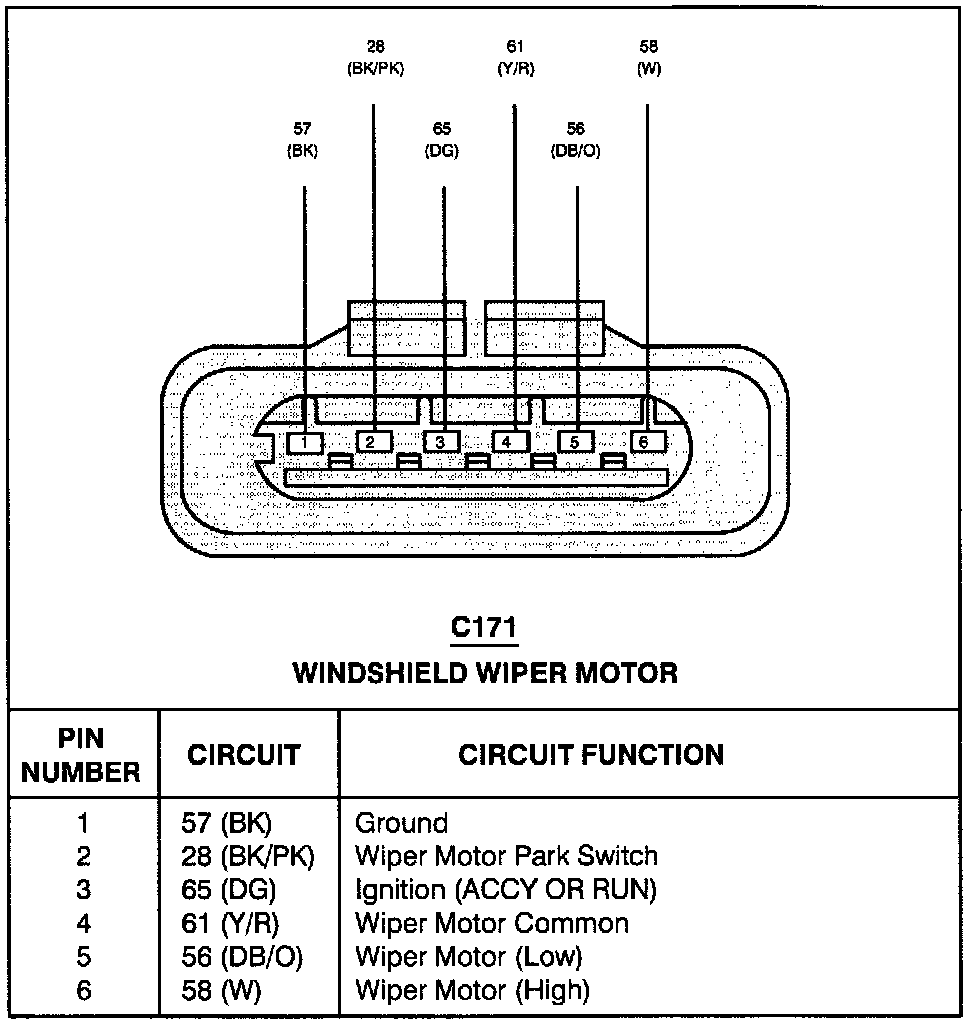 28
(BK/PK)

61
(Y/R)

58
(W)

57
(BK)

65
(DG)

56
(DB/O)

1 2 3 4 5 6

C171
WINDSHIELD WIPER MOTOR

| PIN NUMBER | CIRCUIT | CIRCUIT FUNCTION |
|---|---|---|
| 1 | 57 (BK) | Ground |
| 2 | 28 (BK/PK) | Wiper Motor Park Switch |
| 3 | 65 (DG) | Ignition (ACCY OR RUN) |
| 4 | 61 (Y/R) | Wiper Motor Common |
| 5 | 56 (DB/O) | Wiper Motor (Low) |
| 6 | 58 (W) | Wiper Motor (High) |