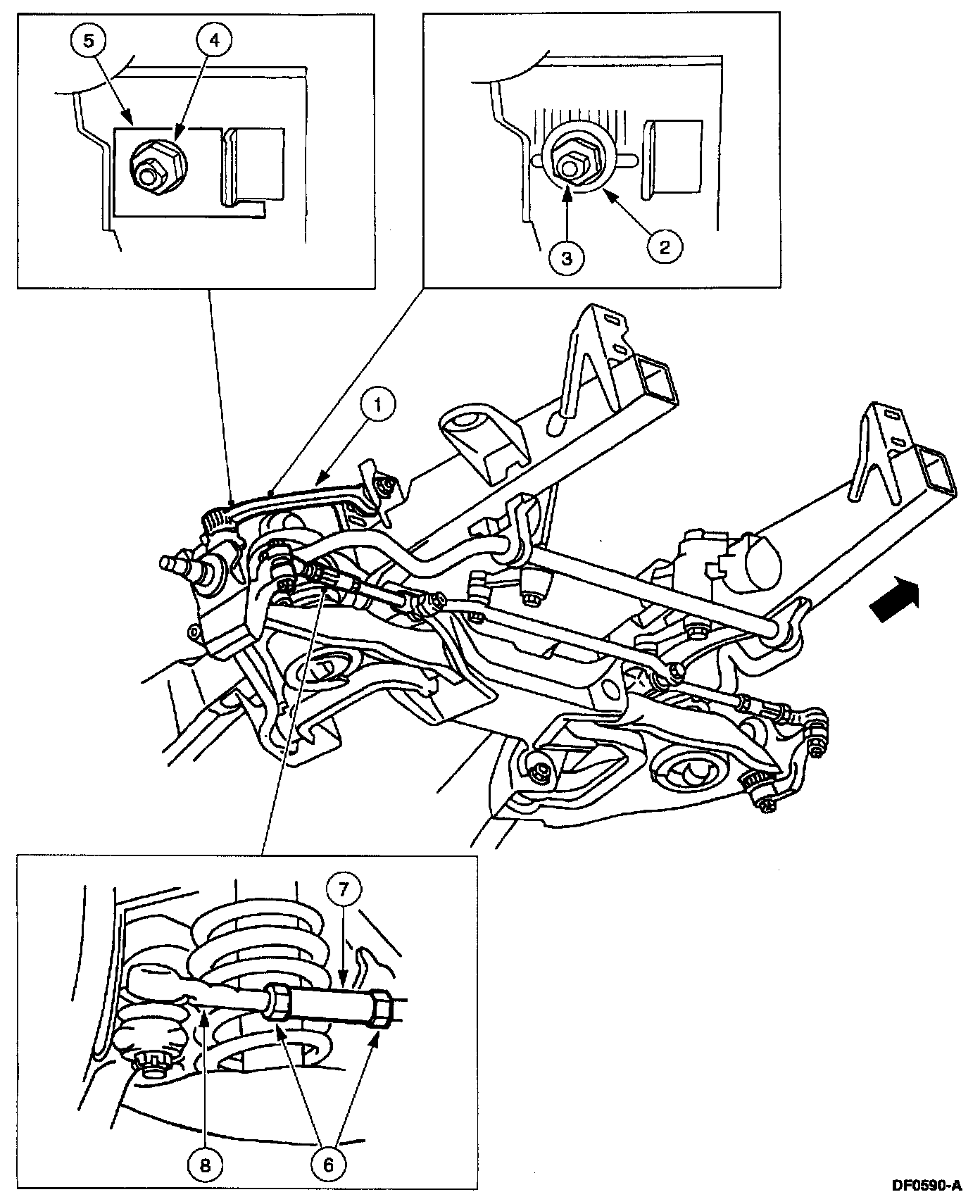 5
4
3
2
1
7
8
6
DF0590-A