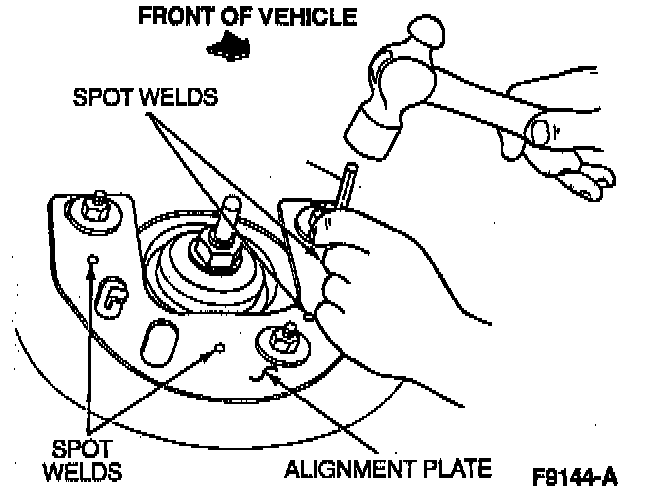 FRONT OF VEHICLE

SPOT WELDS

SPOT WELDS

ALIGNMENT PLATE

F9144-A