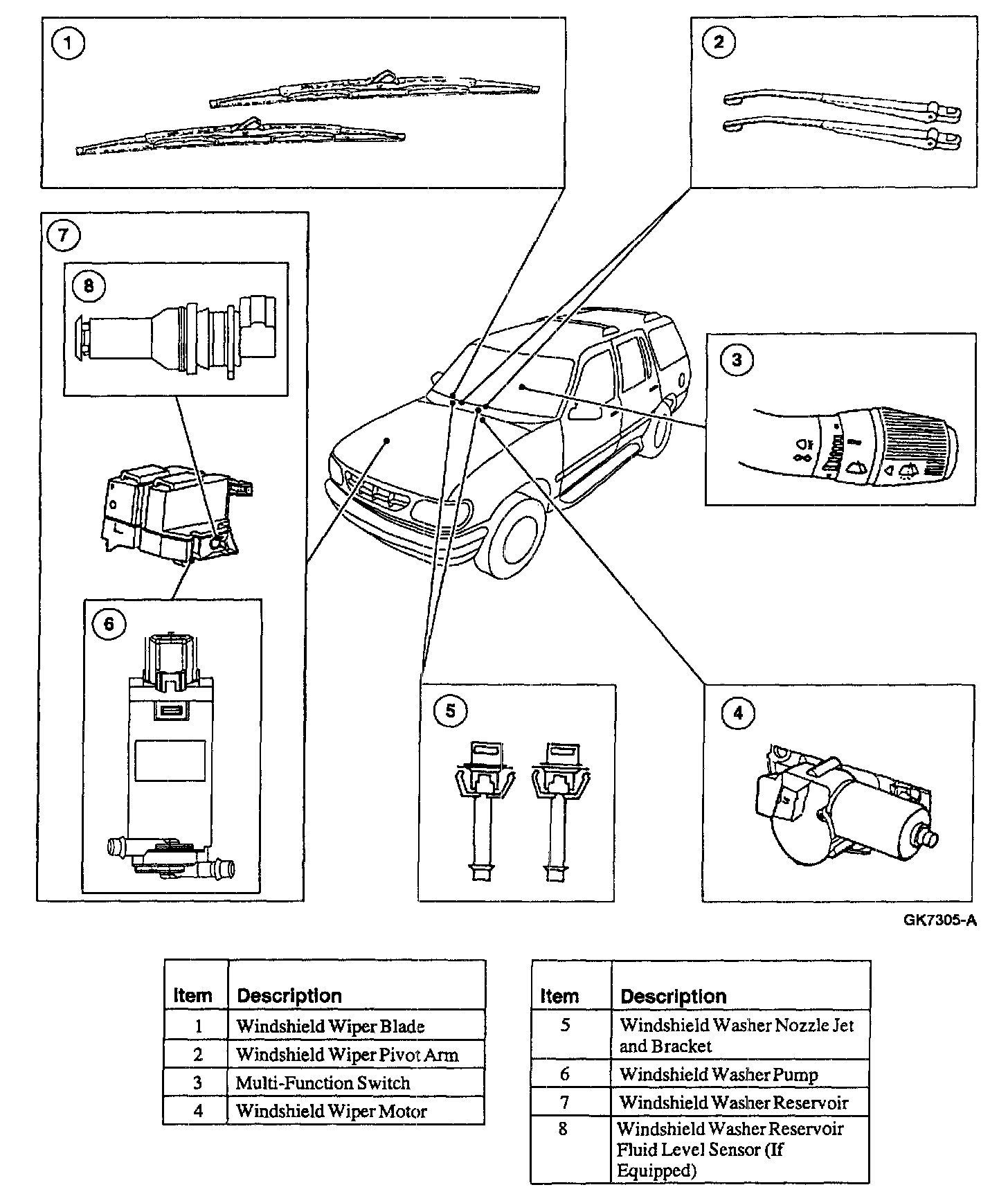 1

2

7

8

3

6

5

4

GK7305-A

| Item | Description |
|---|---|
| 1 | Windshield Wiper Blade |
| 2 | Windshield Wiper Pivot Arm |
| 3 | Multi-Function Switch |
| 4 | Windshield Wiper Motor |

| Item | Description |
|---|---|
| 5 | Windshield Washer Nozzle Jet and Bracket |
| 6 | Windshield Washer Pump |
| 7 | Windshield Washer Reservoir |
| 8 | Windshield Washer Reservoir Fluid Level Sensor (If Equipped) |