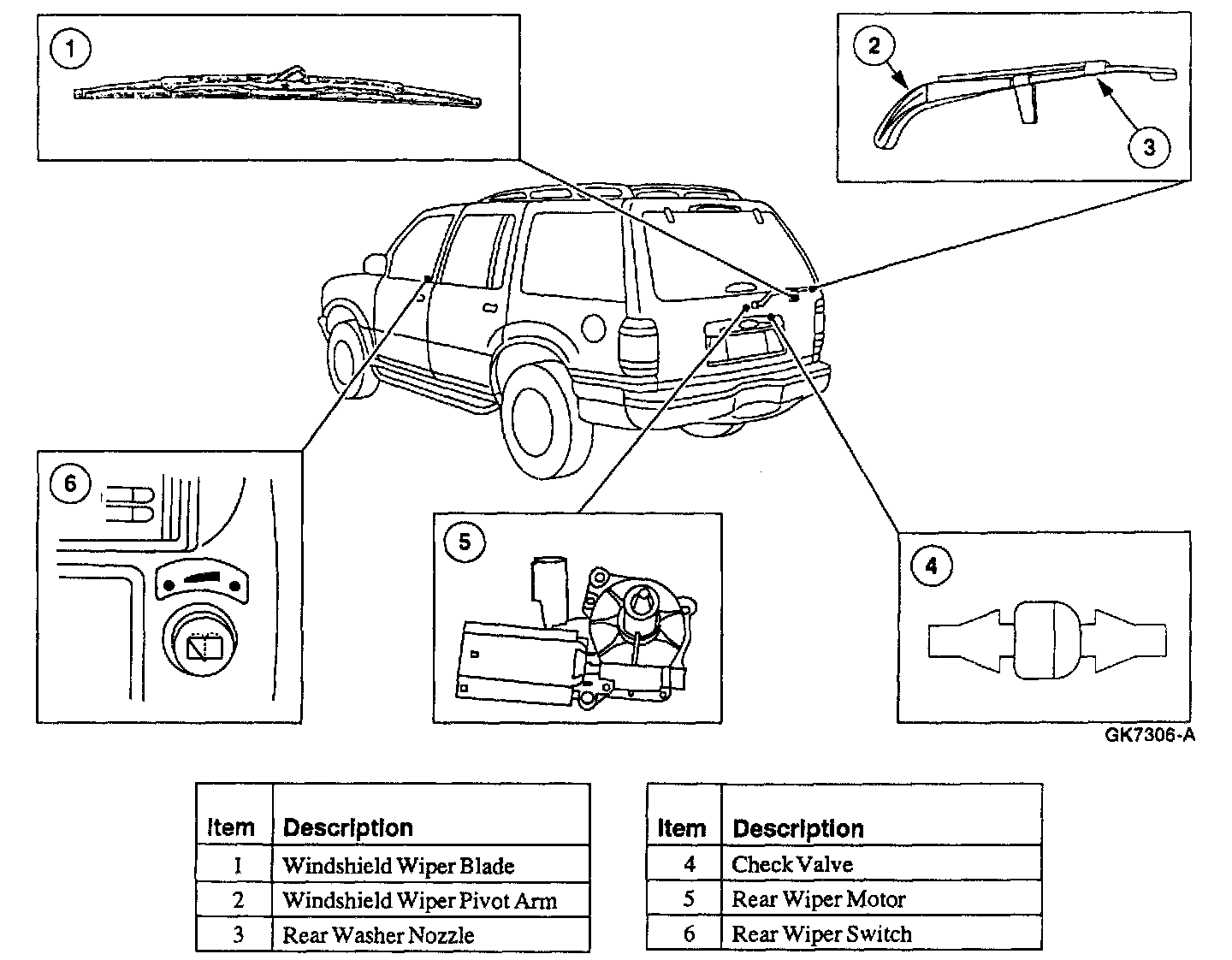 1

2

3

6

5

4

GK7306-A

| Item | Description |
|---|---|
| 1 | Windshield Wiper Blade |
| 2 | Windshield Wiper Pivot Arm |
| 3 | Rear Washer Nozzle |

| Item | Description |
|---|---|
| 4 | Check Valve |
| 5 | Rear Wiper Motor |
| 6 | Rear Wiper Switch |