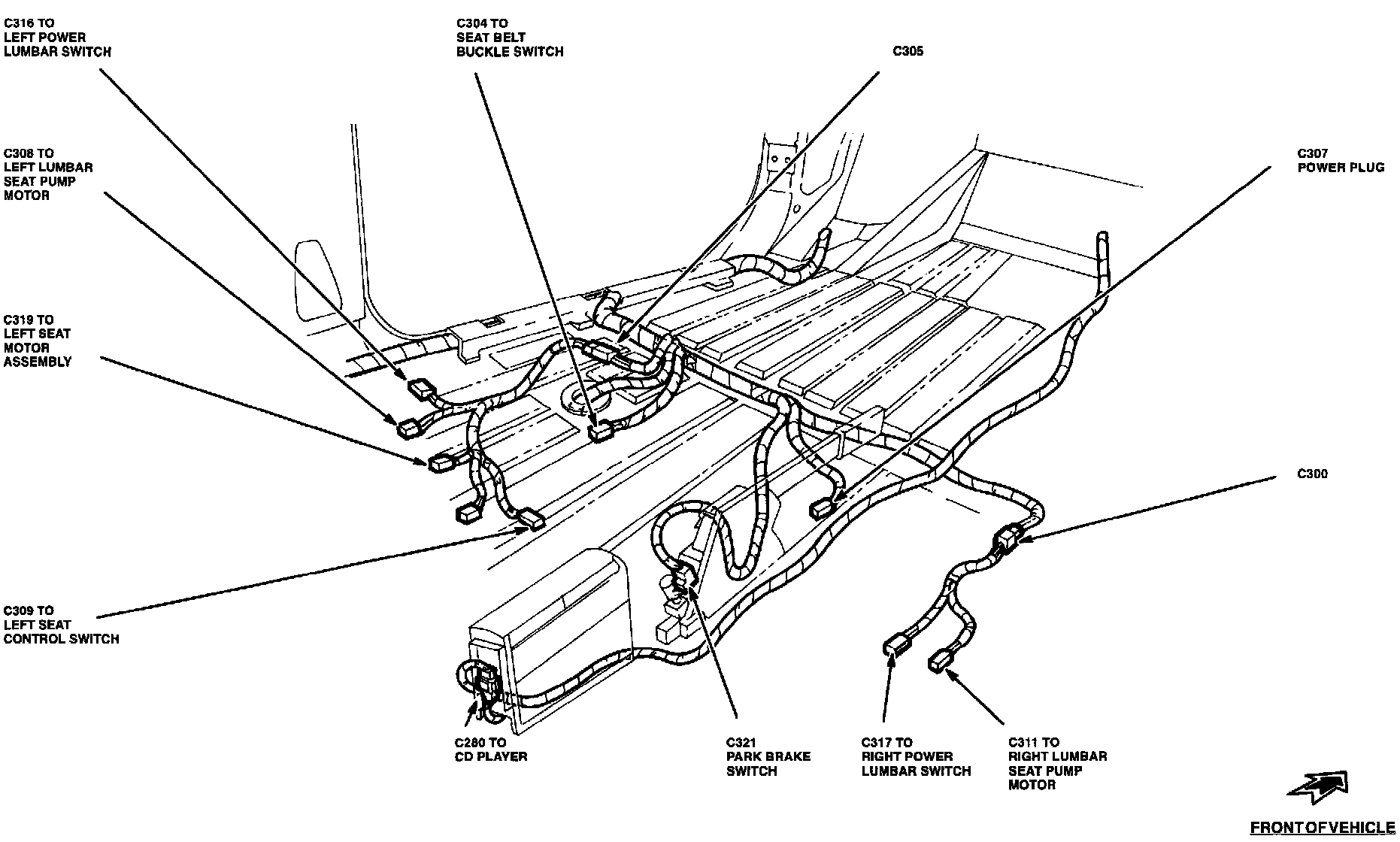 C316 TO
LEFT POWER
LUMBAR SWITCH

C304 TO
SEAT BELT
BUCKLE SWITCH

C305

C308 TO
LEFT LUMBAR
SEAT PUMP
MOTOR

C307
POWER PLUG

C319 TO
LEFT SEAT
MOTOR
ASSEMBLY

C300

C309 TO
LEFT SEAT
CONTROL SWITCH

C280 TO
CD PLAYER

C321
PARK BRAKE
SWITCH

C317 TO
RIGHT POWER
LUMBAR SWITCH

C311 TO
RIGHT LUMBAR
SEAT PUMP
MOTOR

FRONT OF VEHICLE