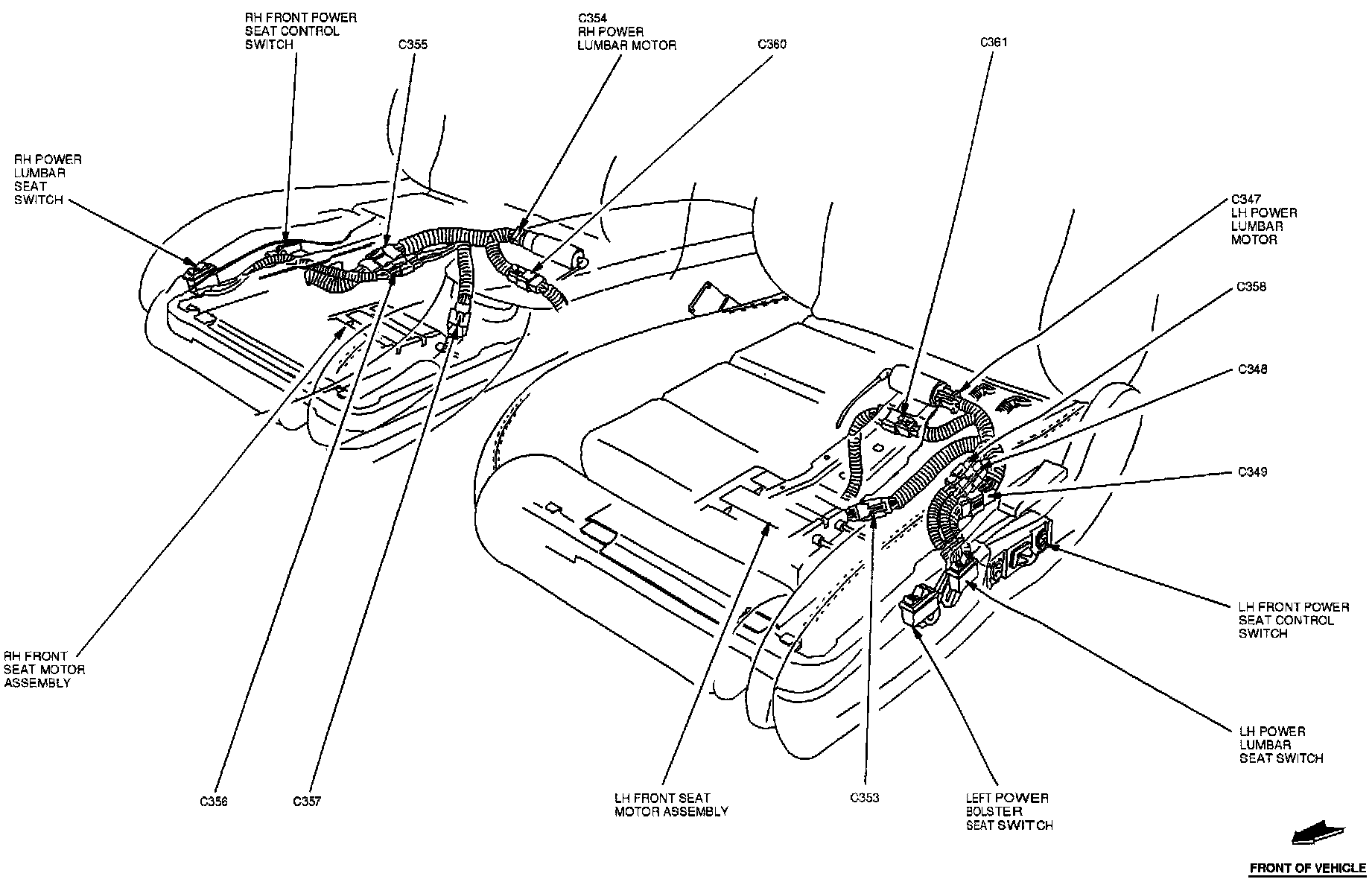 RH FRONT POWER SEAT CONTROL SWITCH

C355

C354 RH POWER LUMBAR MOTOR

C360

C361

RH POWER LUMBAR SEAT SWITCH

C347 LH POWER LUMBAR MOTOR

C358

C348

C349

LH FRONT POWER SEAT CONTROL SWITCH

RH FRONT SEAT MOTOR ASSEMBLY

LH POWER LUMBAR SEAT SWITCH

C356

C357

LH FRONT SEAT MOTOR ASSEMBLY

C353

LEFT POWER BOLSTER SEAT SWITCH

FRONT OF VEHICLE