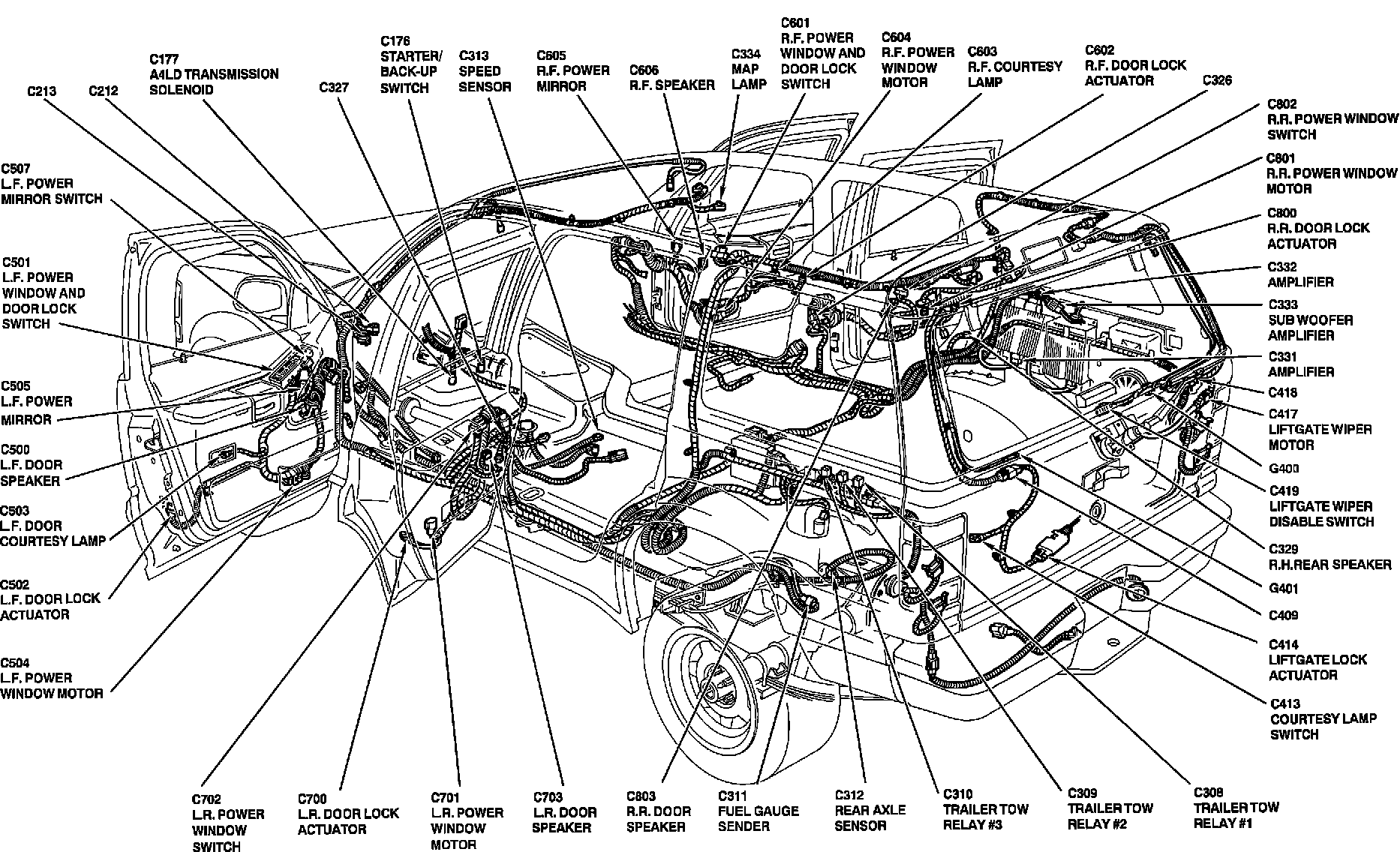 C213

C212

C177
A4LD TRANSMISSION
SOLENOID

C327

C176
STARTER/
BACK-UP
SWITCH

C313
SPEED
SENSOR

C605
R.F. POWER
MIRROR

C606
R.F. SPEAKER

C334
MAP
LAMP

C601
R.F. POWER
WINDOW AND
DOOR LOCK
SWITCH

C604
R.F. POWER
WINDOW
MOTOR

C603
R.F. COURTESY
LAMP

C602
R.F. DOOR LOCK
ACTUATOR

C326

C802
R.R. POWER WINDOW
SWITCH

C801
R.R. POWER WINDOW
MOTOR

C800
R.R. DOOR LOCK
ACTUATOR

C332
AMPLIFIER

C333
SUB WOOFER
AMPLIFIER

C331
AMPLIFIER

C418

C417
LIFTGATE WIPER
MOTOR

G400

C419
LIFTGATE WIPER
DISABLE SWITCH

C329
R.H.REAR SPEAKER

G401

C409

C414
LIFTGATE LOCK
ACTUATOR

C413
COURTESY LAMP
SWITCH

C507
L.F. POWER
MIRROR SWITCH

C501
L.F. POWER
WINDOW AND
DOOR LOCK
SWITCH

C505
L.F. POWER
MIRROR

C500
L.F. DOOR
SPEAKER

C503
L.F. DOOR
COURTESY LAMP

C502
L.F. DOOR LOCK
ACTUATOR

C504
L.F. POWER
WINDOW MOTOR

C702
L.R. POWER
WINDOW
SWITCH

C700
L.R. DOOR LOCK
ACTUATOR

C701
L.R. POWER
WINDOW
MOTOR

C703
L.R. DOOR
SPEAKER

C803
R.R. DOOR
SPEAKER

C311
FUEL GAUGE
SENDER

C312
REAR AXLE
SENSOR

C310
TRAILER TOW
RELAY #3

C309
TRAILER TOW
RELAY #2

C308
TRAILER TOW
RELAY #1