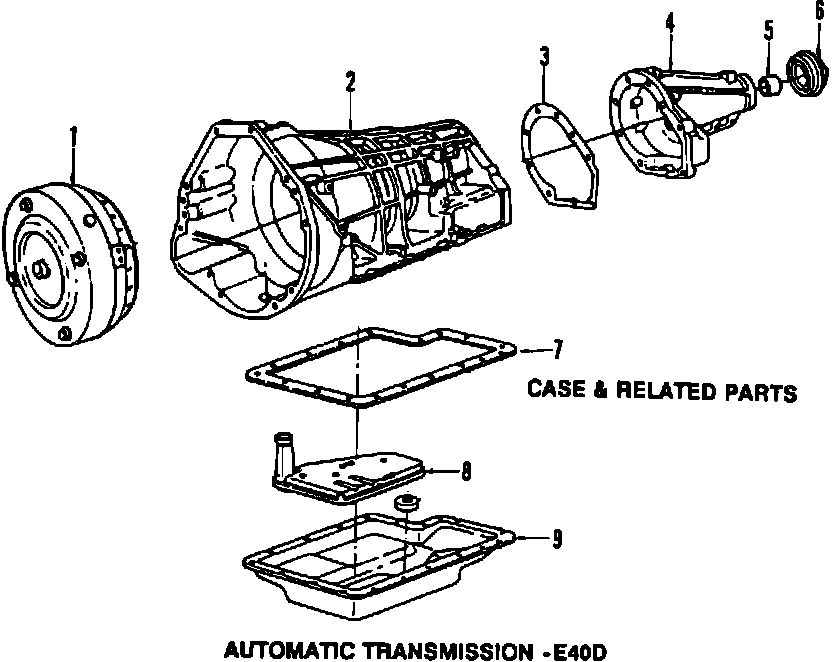 1
2
3
4
5
6
7
CASE & RELATED PARTS
8
9
AUTOMATIC TRANSMISSION -E40D