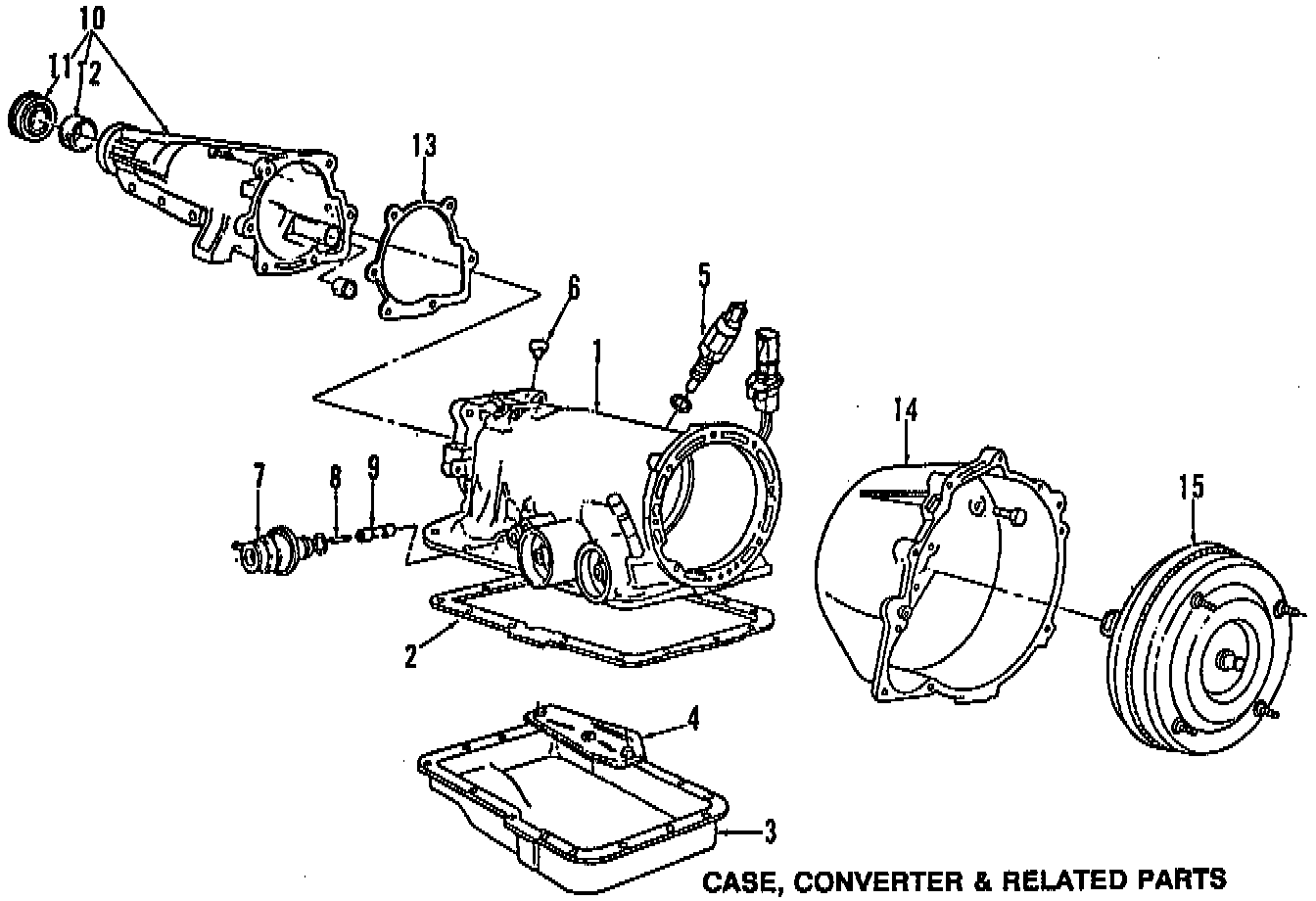 10
11
12
13
6
5
1
14
15
7
8
9
2
4
3
CASE, CONVERTER & RELATED PARTS