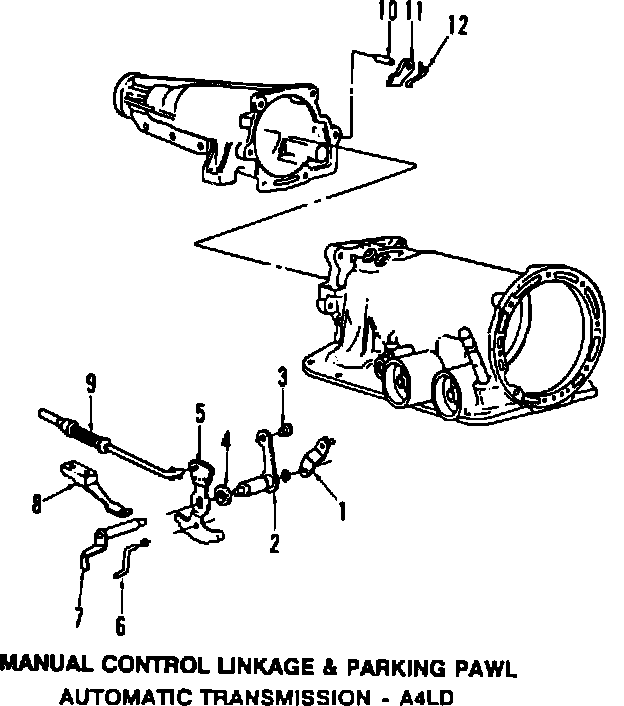 10 11 12

9

3

5

4

8

1

2

7

6

MANUAL CONTROL LINKAGE & PARKING PAWL
AUTOMATIC TRANSMISSION - A4LD