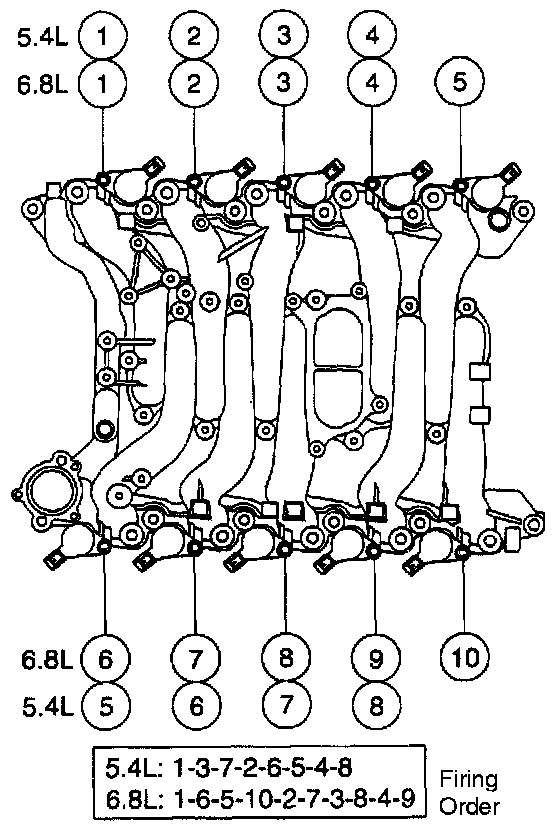 5.4L 1 2 3 4
6.8L 1 2 3 4 5

6.8L 6 7 8 9 10
5.4L 5 6 7 8

5.4L: 1-3-7-2-6-5-4-8
6.8L: 1-6-5-10-2-7-3-8-4-9

Firing Order