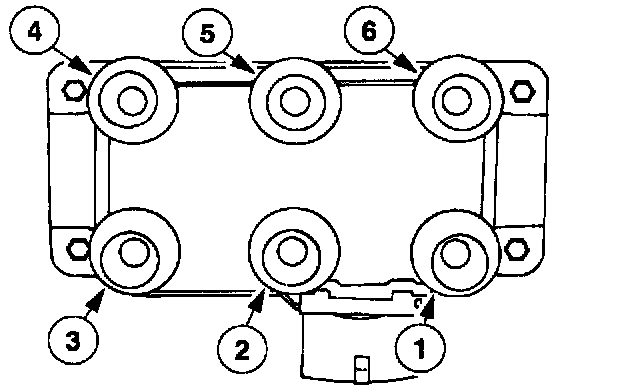 4
5
6
3
2
1