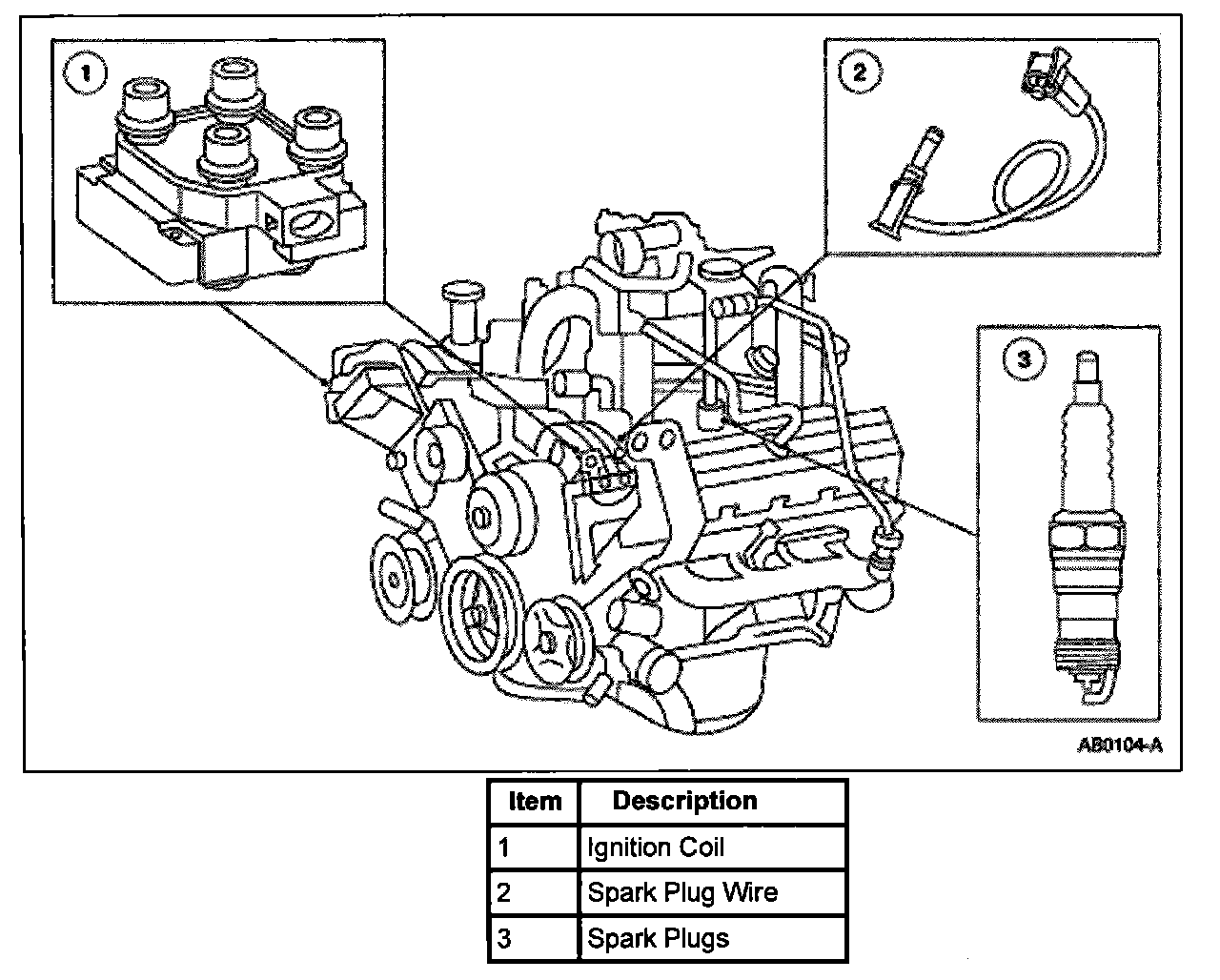 1
2
3
AB0104-A

| Item | Description |
|---|---|
| 1 | Ignition Coil |
| 2 | Spark Plug Wire |
| 3 | Spark Plugs |