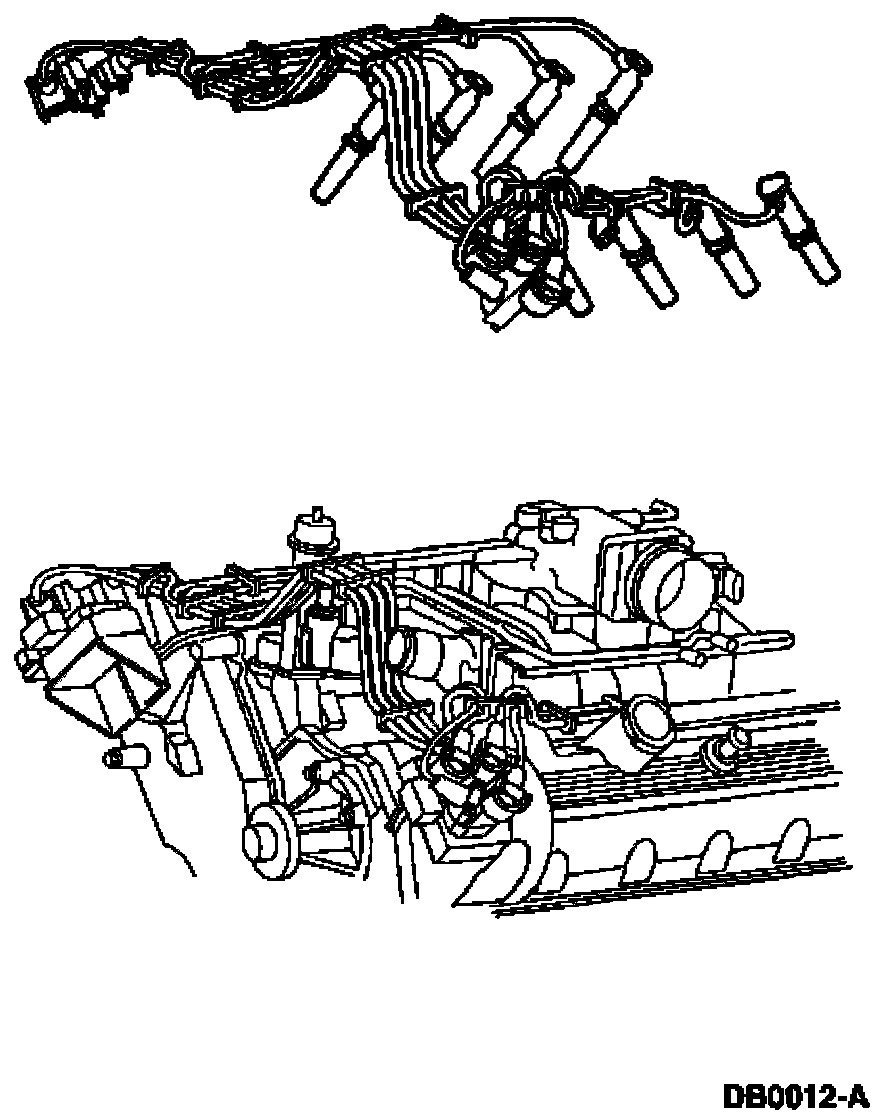 DB0012-A