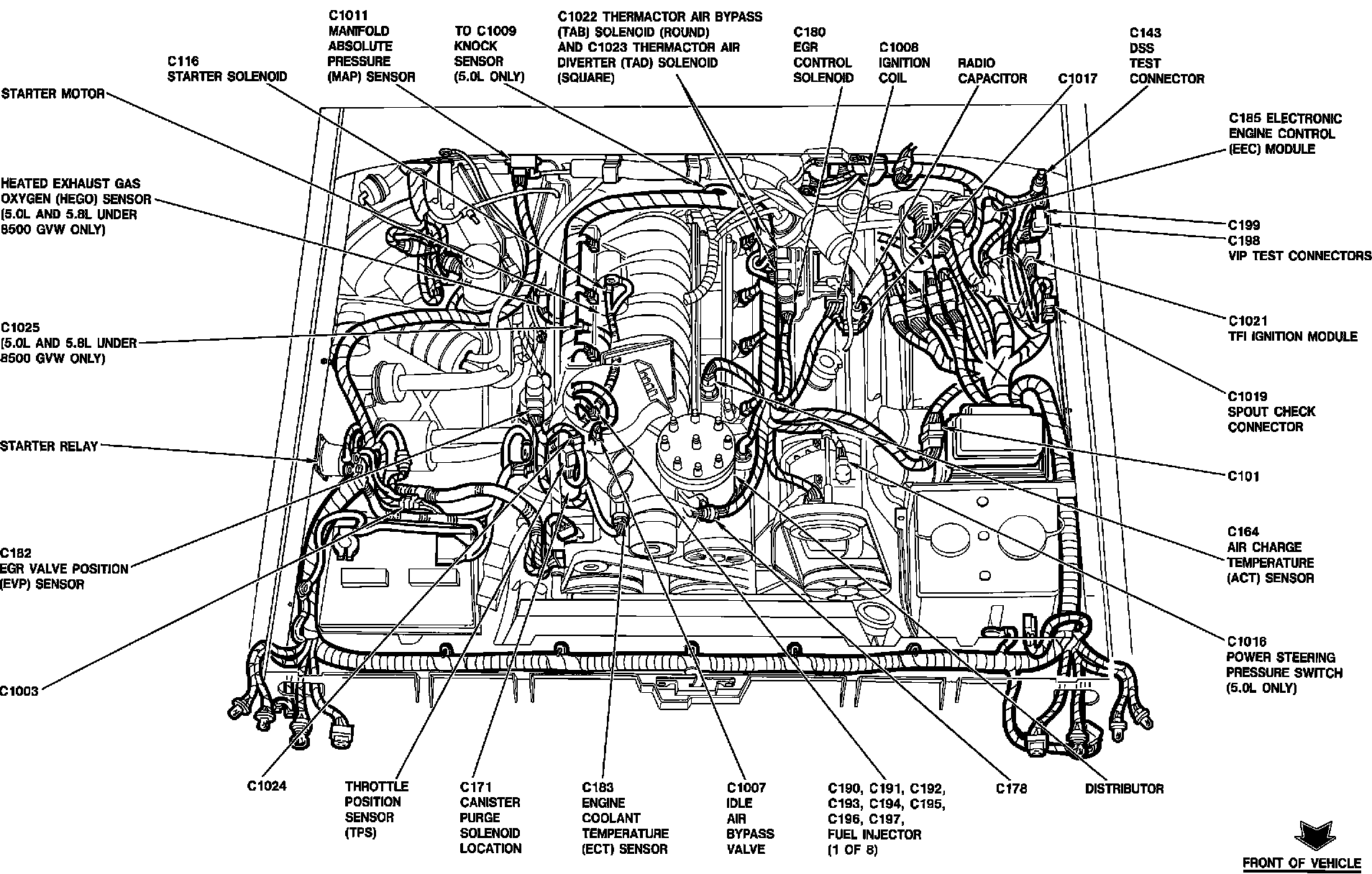 C116
STARTER SOLENOID

C1011
MANIFOLD
ABSOLUTE
PRESSURE
(MAP) SENSOR

TO C1009
KNOCK
SENSOR
(5.0L ONLY)

C1022 THERMACTOR AIR BYPASS
(TAB) SOLENOID (ROUND)
AND C1023 THERMACTOR AIR
DIVERTER (TAD) SOLENOID
(SQUARE)

C180
EGR
CONTROL
SOLENOID

C1008
IGNITION
COIL

RADIO
CAPACITOR

C1017

C143
DSS
TEST
CONNECTOR

STARTER MOTOR

HEATED EXHAUST GAS
OXYGEN (HEGO) SENSOR
(5.0L AND 5.8L UNDER
8500 GVW ONLY)

C1025
(5.0L AND 5.8L UNDER
8500 GVW ONLY)

STARTER RELAY

C182
EGR VALVE POSITION
(EVP) SENSOR

C1003

C185 ELECTRONIC
ENGINE CONTROL
(EEC) MODULE

C199
C198
VIP TEST CONNECTORS

C1021
TFI IGNITION MODULE

C1019
SPOUT CHECK
CONNECTOR

C101

C164
AIR CHARGE
TEMPERATURE
(ACT) SENSOR

C1016
POWER STEERING
PRESSURE SWITCH
(5.0L ONLY)

C1024

THROTTLE
POSITION
SENSOR
(TPS)

C171
CANISTER
PURGE
SOLENOID
LOCATION

C183
ENGINE
COOLANT
TEMPERATURE
(ECT) SENSOR

C1007
IDLE
AIR
BYPASS
VALVE

C190, C191, C192,
C193, C194, C195,
C196, C197,
FUEL INJECTOR
(1 OF 8)

C178

DISTRIBUTOR

FRONT OF VEHICLE