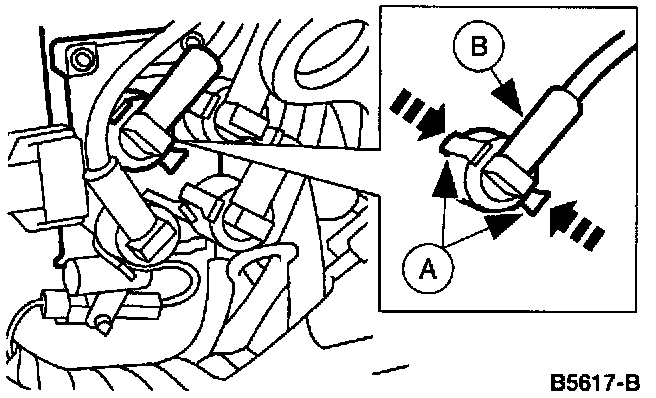 B

A

B5617-B