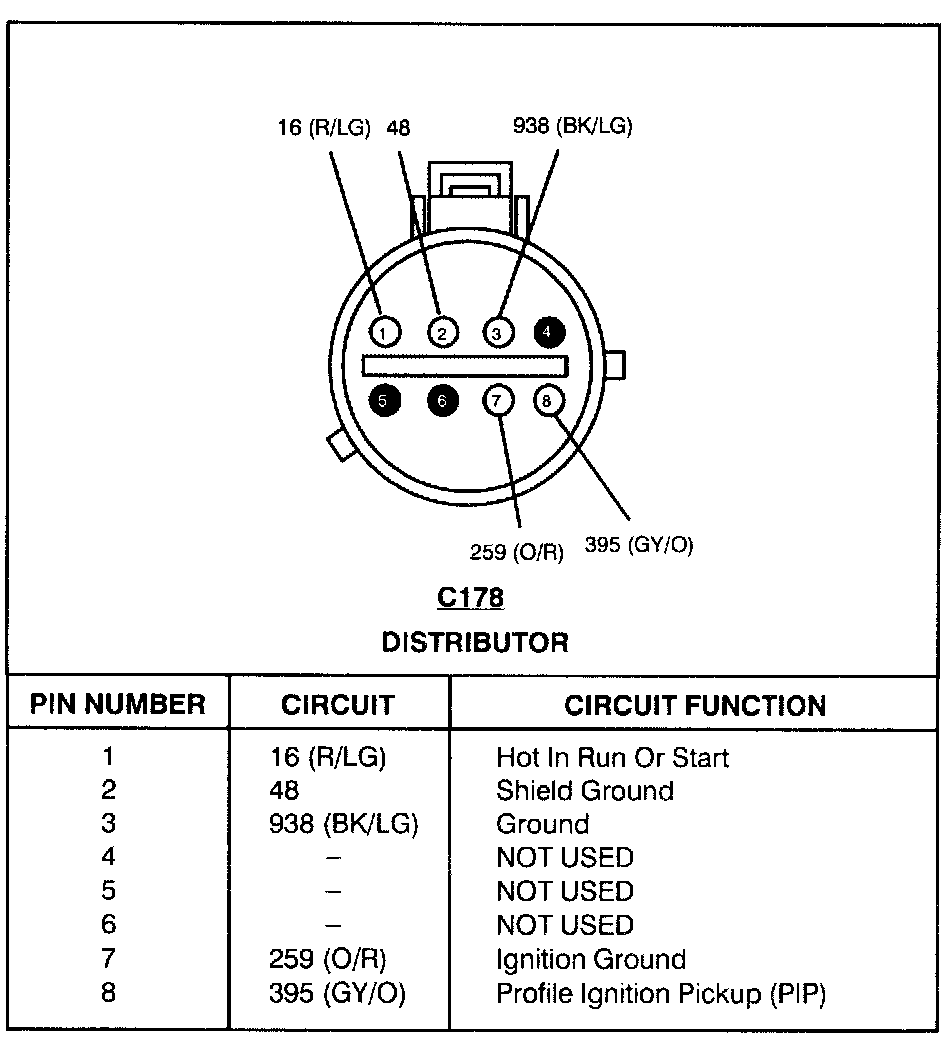 16 (R/LG) 48 938 (BK/LG)

1 2 3 4
5 6 7 8

259 (O/R) 395 (GY/O)

C178
DISTRIBUTOR

| PIN NUMBER | CIRCUIT | CIRCUIT FUNCTION |
|---|---|---|
| 1 | 16 (R/LG) | Hot In Run Or Start |
| 2 | 48 | Shield Ground |
| 3 | 938 (BK/LG) | Ground |
| 4 | – | NOT USED |
| 5 | – | NOT USED |
| 6 | – | NOT USED |
| 7 | 259 (O/R) | Ignition Ground |
| 8 | 395 (GY/O) | Profile Ignition Pickup (PIP) |