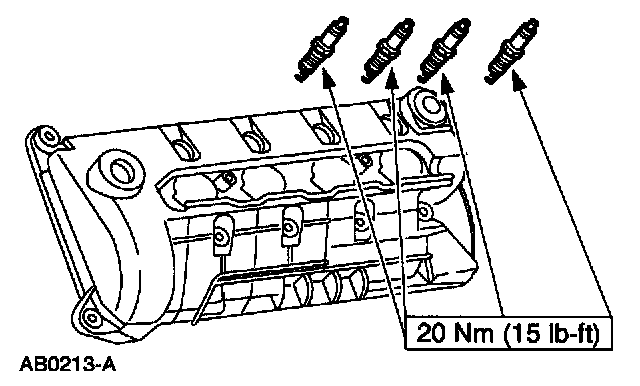 20 Nm (15 lb-ft)

AB0213-A