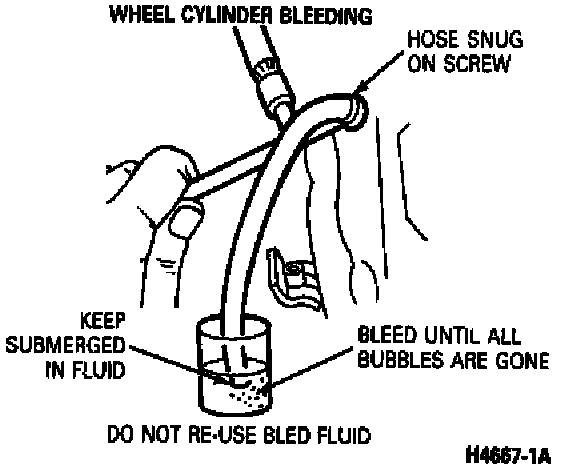 WHEEL CYLINDER BLEEDING

HOSE SNUG ON SCREW

KEEP SUBMERGED IN FLUID

BLEED UNTIL ALL BUBBLES ARE GONE

DO NOT RE-USE BLED FLUID

H4667-1A