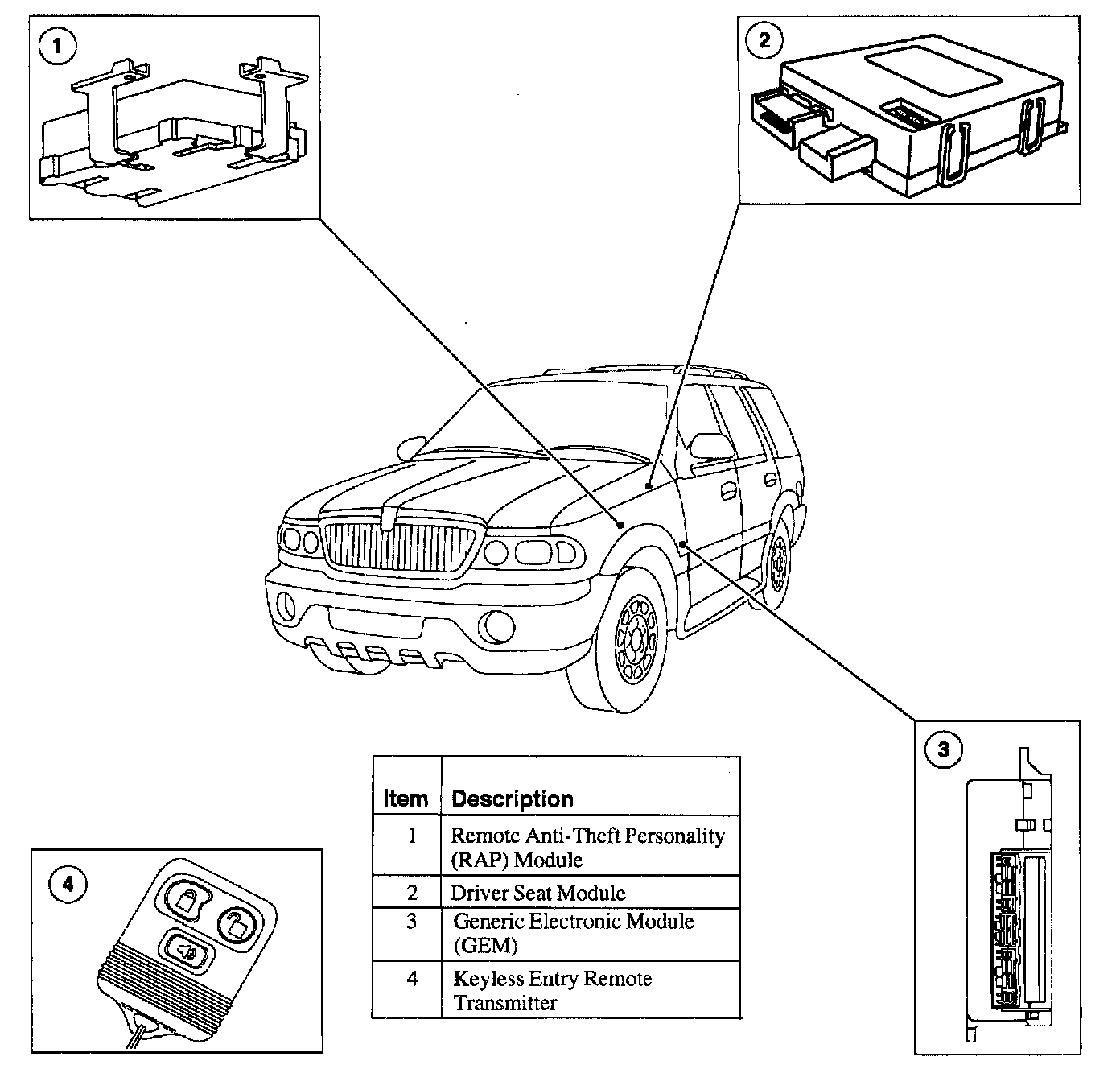 1

2

3

4

| Item | Description |
|---|---|
| 1 | Remote Anti-Theft Personality (RAP) Module |
| 2 | Driver Seat Module |
| 3 | Generic Electronic Module (GEM) |
| 4 | Keyless Entry Remote Transmitter |