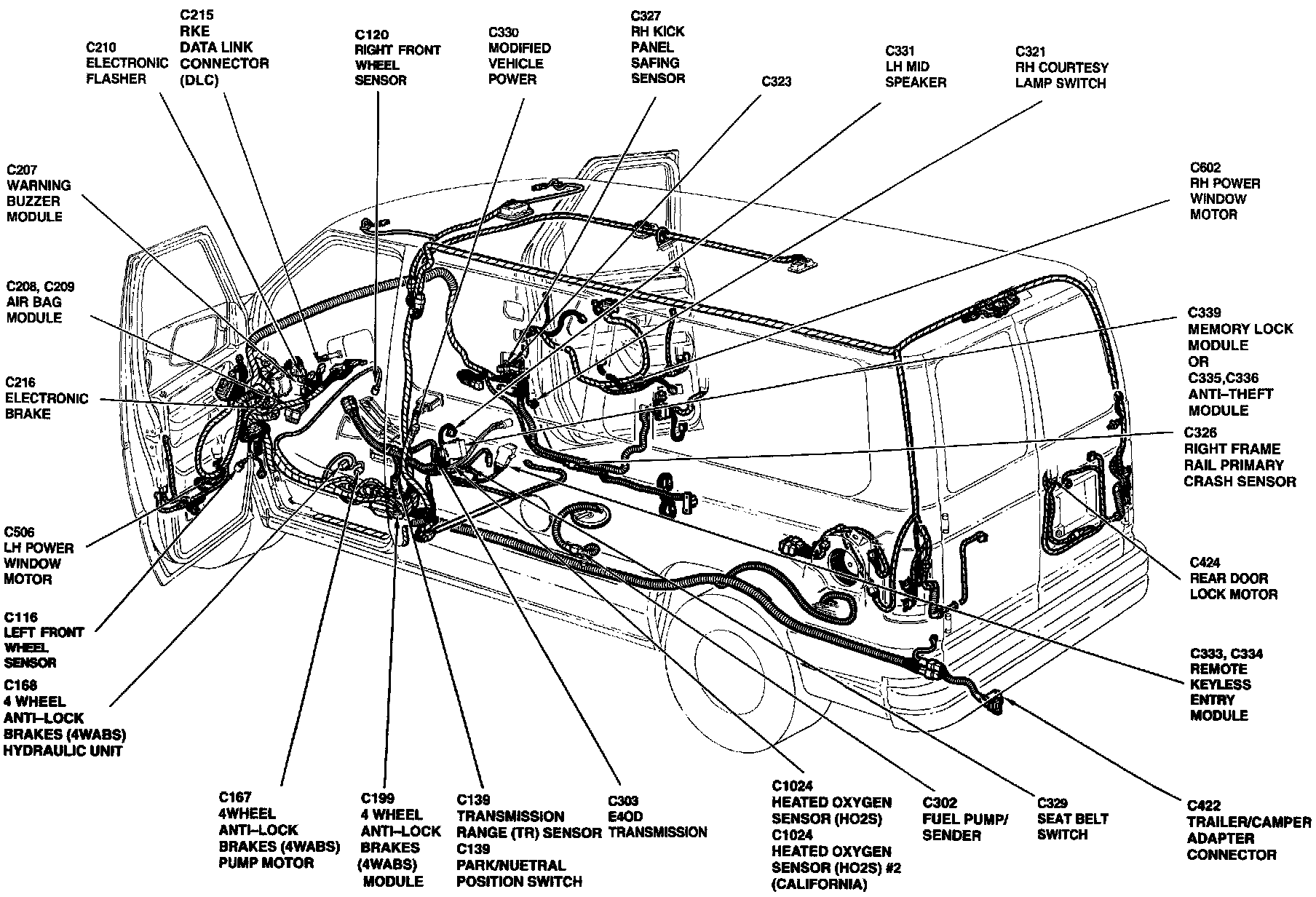 C210
ELECTRONIC
FLASHER

C215
RKE
DATA LINK
CONNECTOR
(DLC)

C120
RIGHT FRONT
WHEEL
SENSOR

C330
MODIFIED
VEHICLE
POWER

C327
RH KICK
PANEL
SAFING
SENSOR

C323

C331
LH MID
SPEAKER

C321
RH COURTESY
LAMP SWITCH

C207
WARNING
BUZZER
MODULE

C208, C209
AIR BAG
MODULE

C216
ELECTRONIC
BRAKE

C506
LH POWER
WINDOW
MOTOR

C116
LEFT FRONT
WHEEL
SENSOR

C168
4 WHEEL
ANTI–LOCK
BRAKES (4WABS)
HYDRAULIC UNIT

C602
RH POWER
WINDOW
MOTOR

C339
MEMORY LOCK
MODULE
OR
C335,C336
ANTI–THEFT
MODULE

C326
RIGHT FRAME
RAIL PRIMARY
CRASH SENSOR

C424
REAR DOOR
LOCK MOTOR

C333, C334
REMOTE
KEYLESS
ENTRY
MODULE

C167
4WHEEL
ANTI–LOCK
BRAKES (4WABS)
PUMP MOTOR

C199
4 WHEEL
ANTI–LOCK
BRAKES
(4WABS)
MODULE

C139
TRANSMISSION
RANGE (TR) SENSOR
C139
PARK/NUETRAL
POSITION SWITCH

C303
E4OD
TRANSMISSION

C1024
HEATED OXYGEN
SENSOR (HO2S)
C1024
HEATED OXYGEN
SENSOR (HO2S) #2
(CALIFORNIA)

C302
FUEL PUMP/
SENDER

C329
SEAT BELT
SWITCH

C422
TRAILER/CAMPER
ADAPTER
CONNECTOR